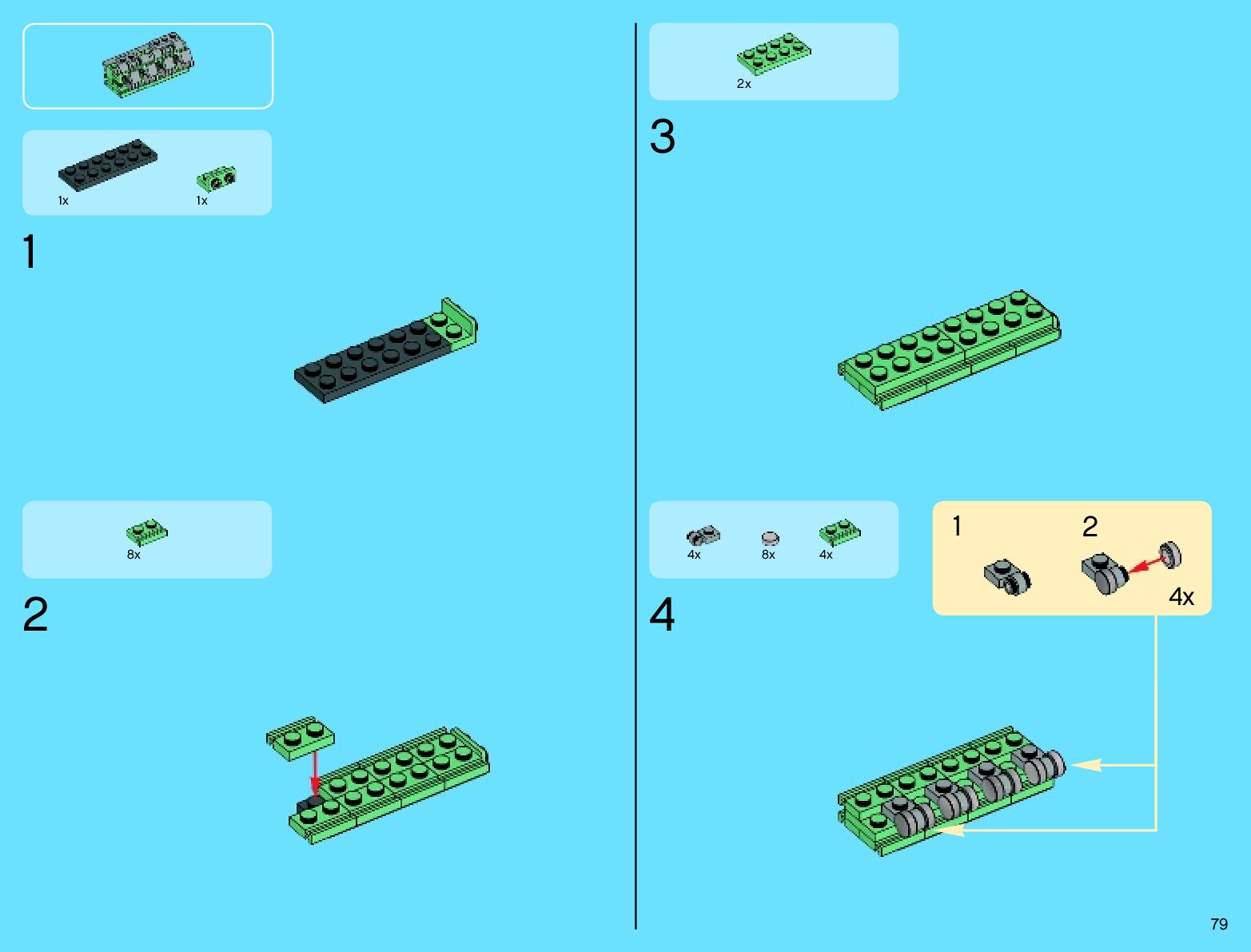 1x 1x

1

8x

2

2x

3

4x 8x 4x

4

1 2

4x

79