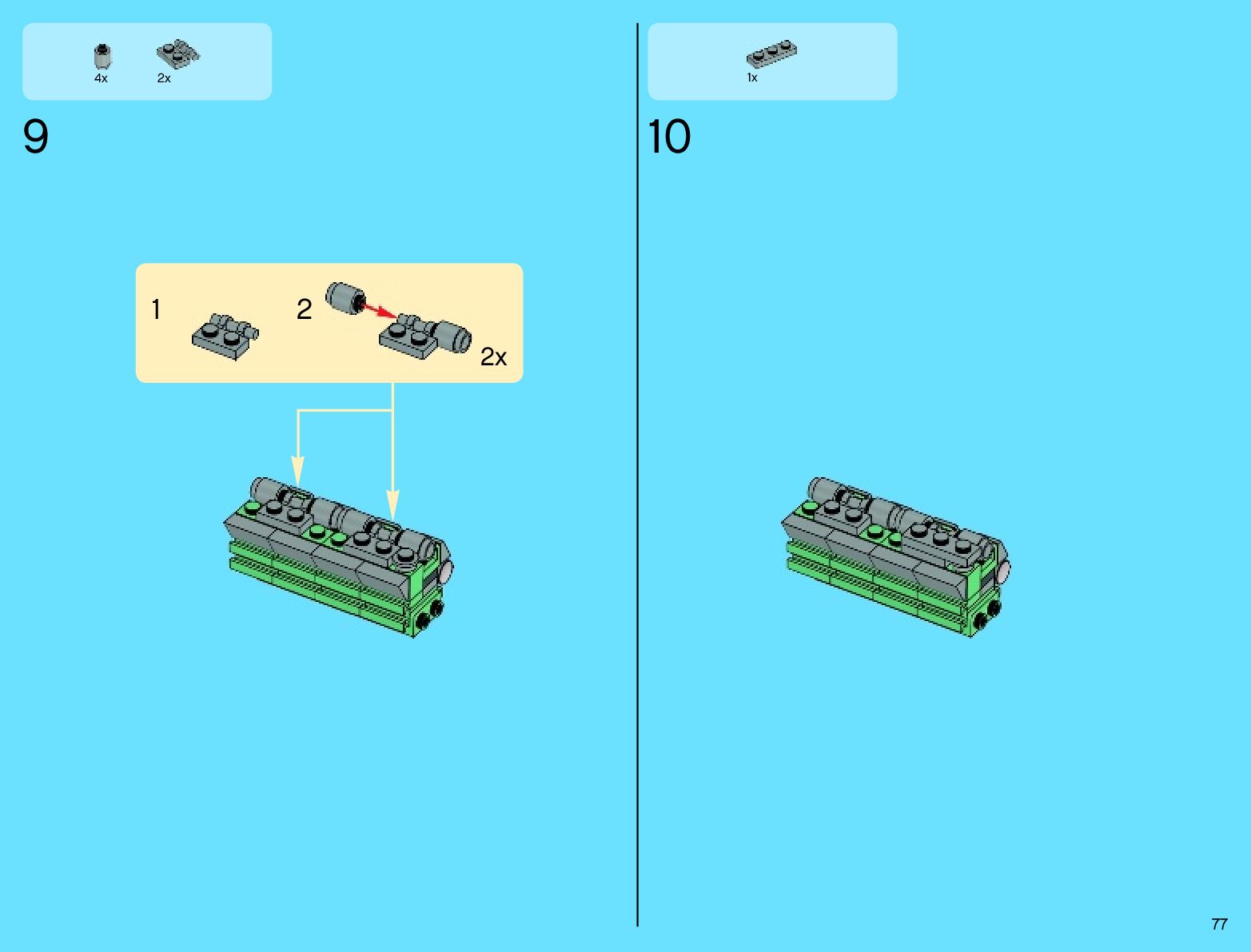 4x 2x

9

1

2

2x

1x

10

77