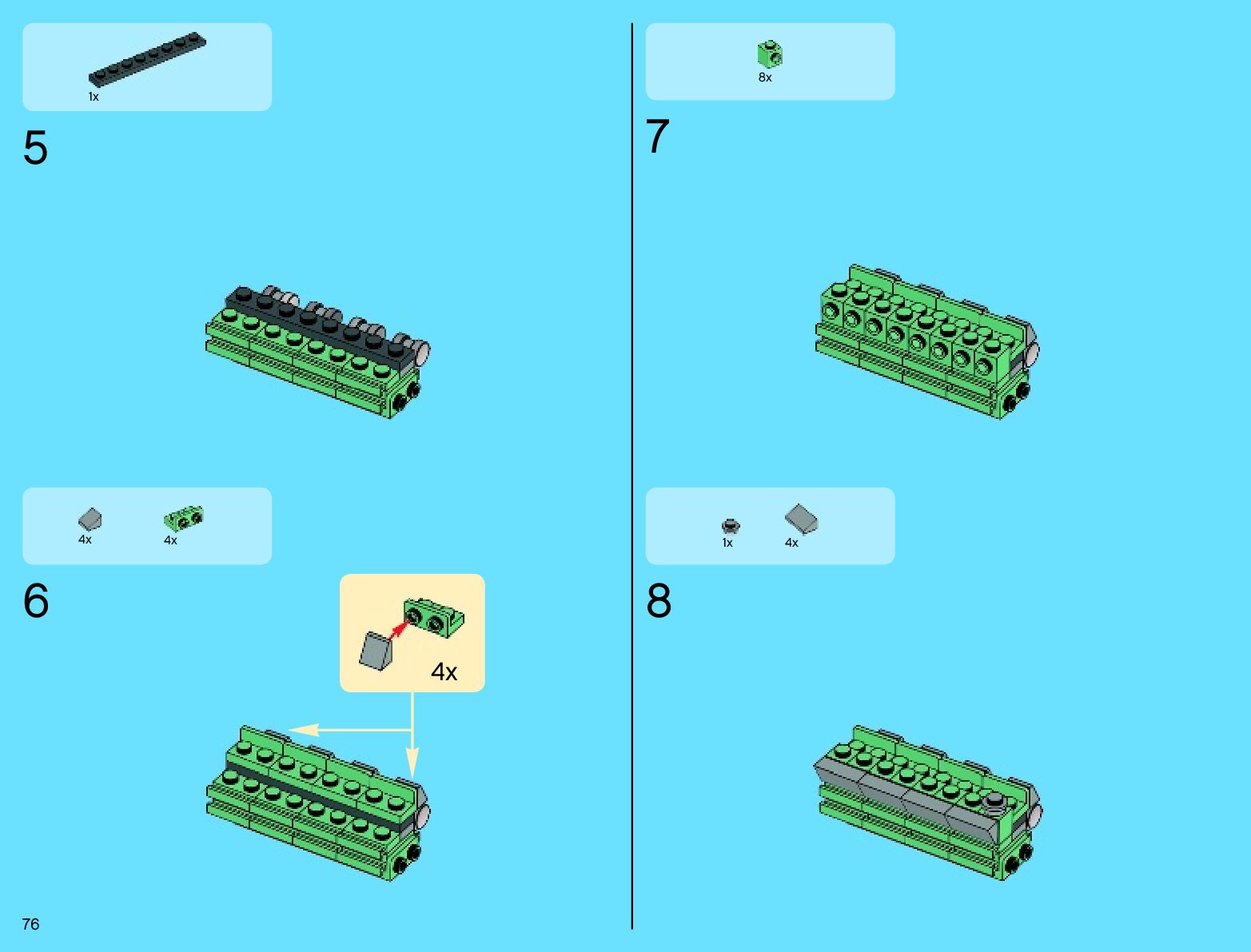 1x

5

4x 4x

6

4x

76

8x

7

1x 4x

8