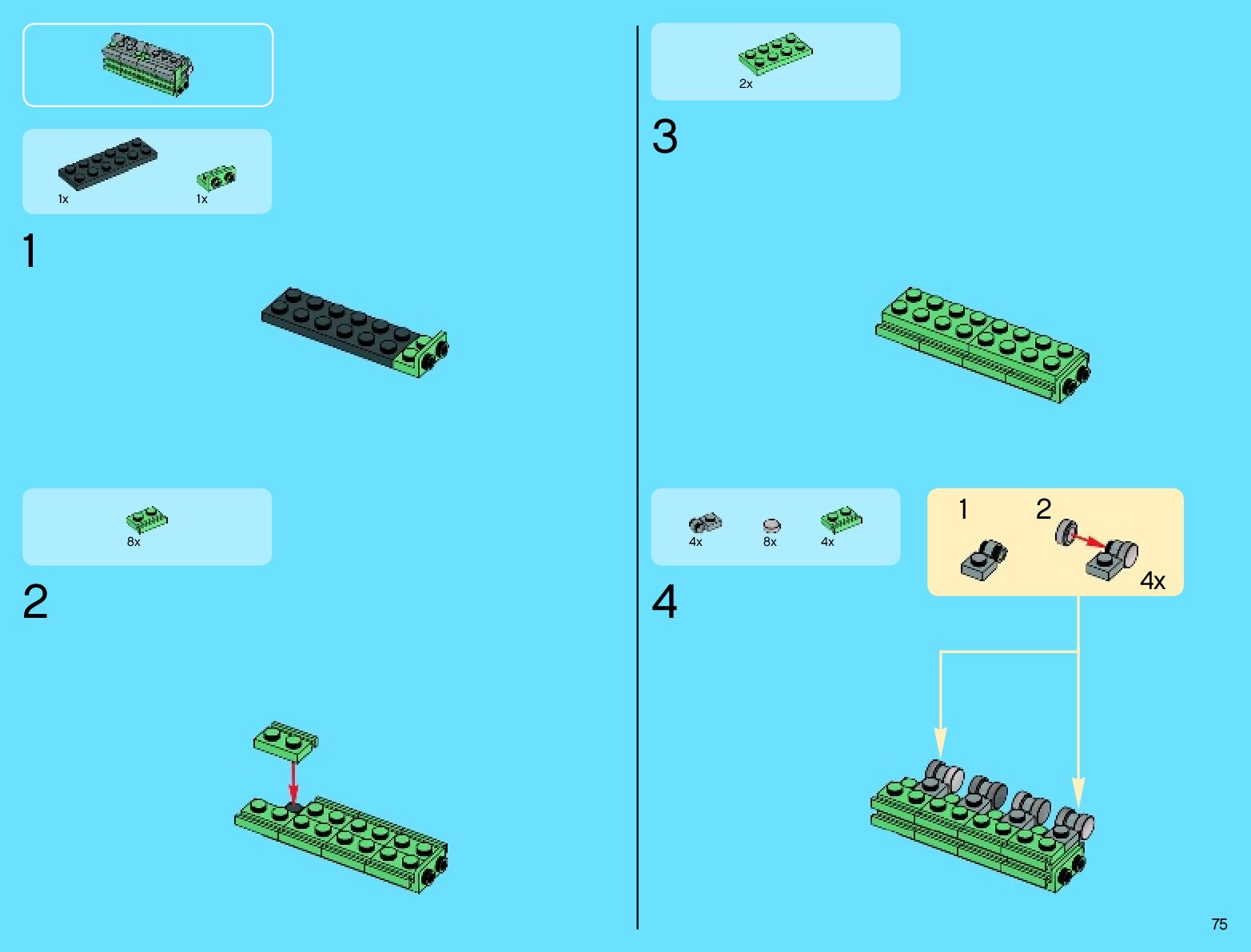 1x 1x

1

8x

2

2x

3

4x 8x 4x

4

1 2

4x

75