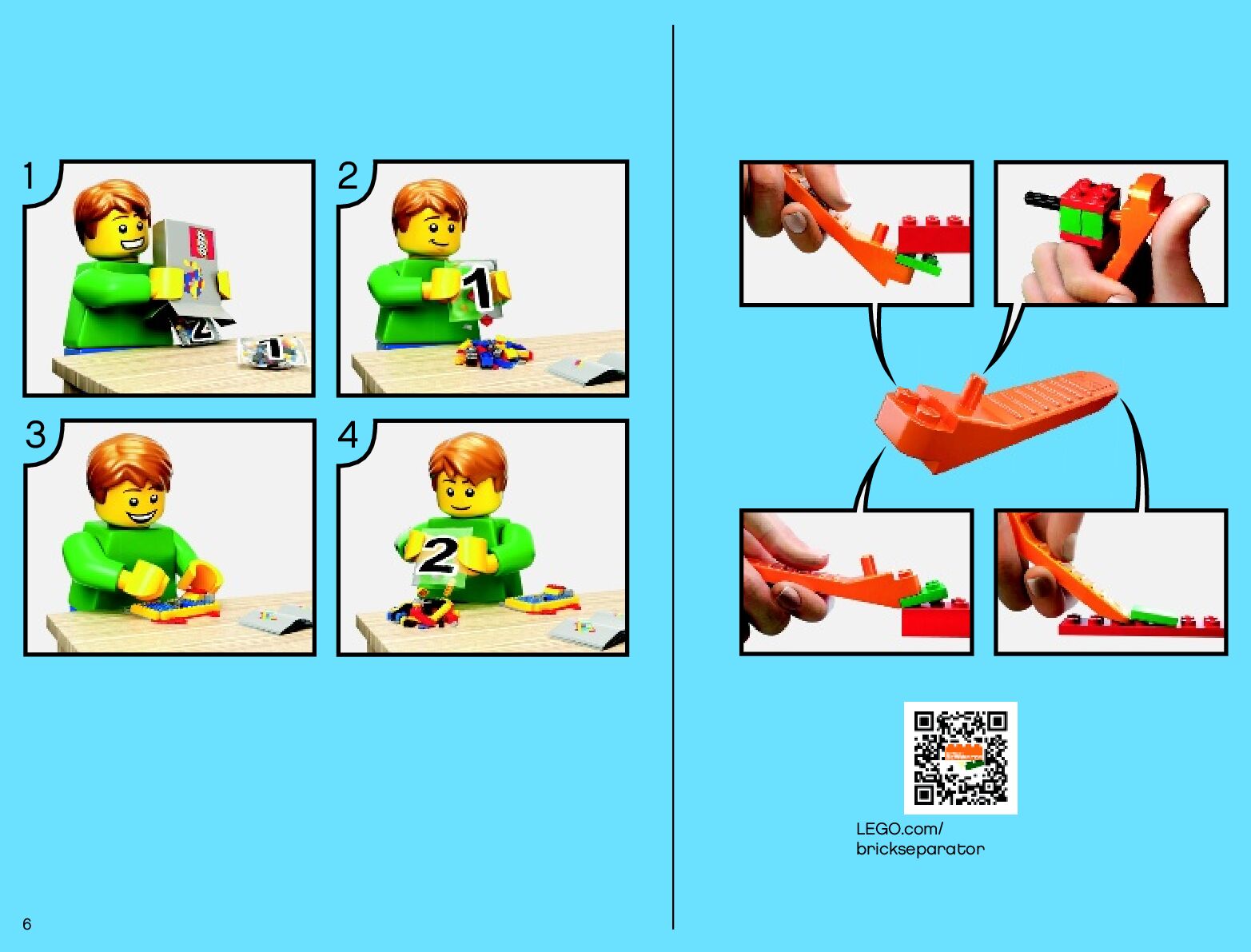 1

2

1

2

1

3

4

2

LEGO.com/
brickseparator

6