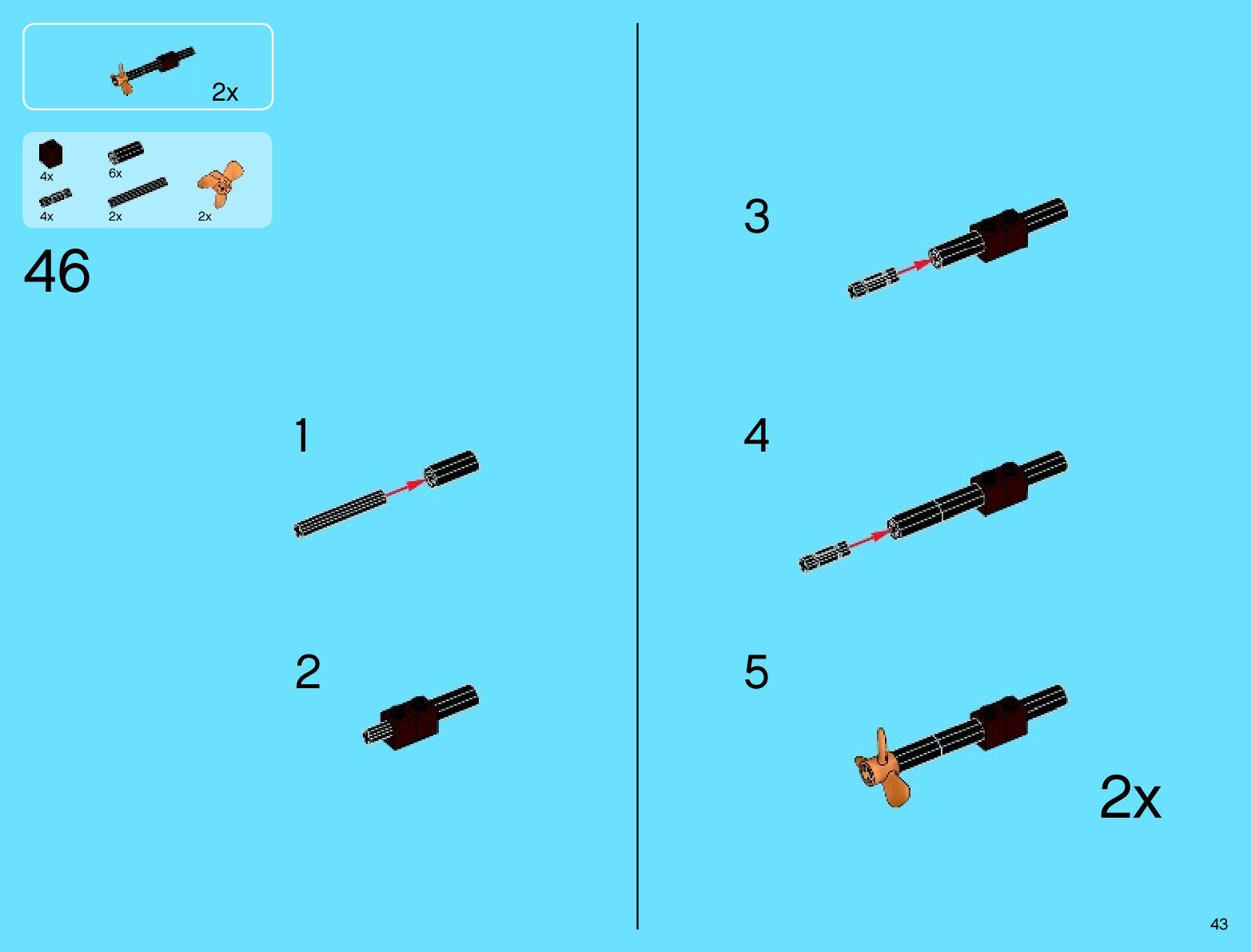 2x

4x
6x
4x
2x
2x

46

1

2

3

4

5

2x

43