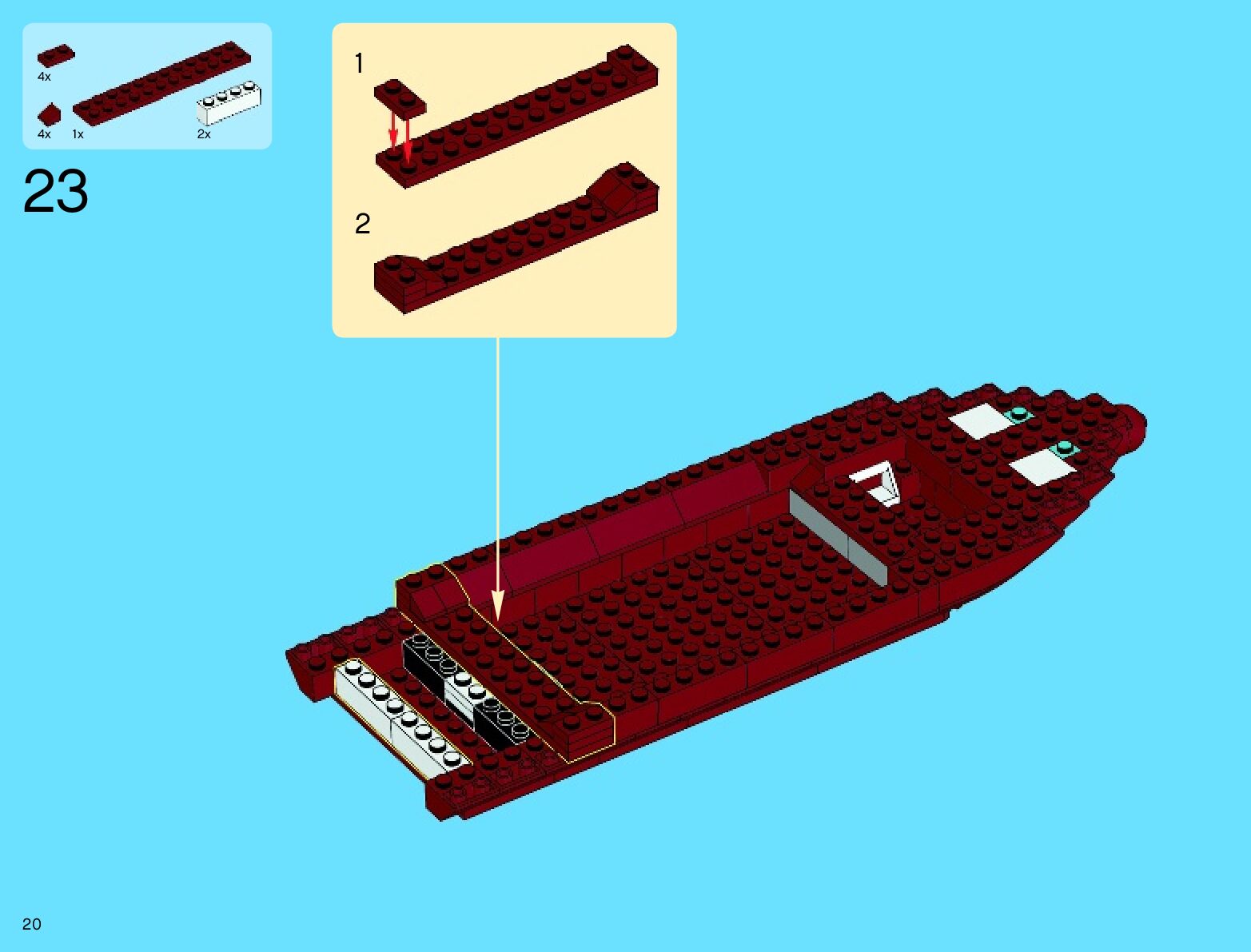 4x
4x
1x
2x

23

1

2

20