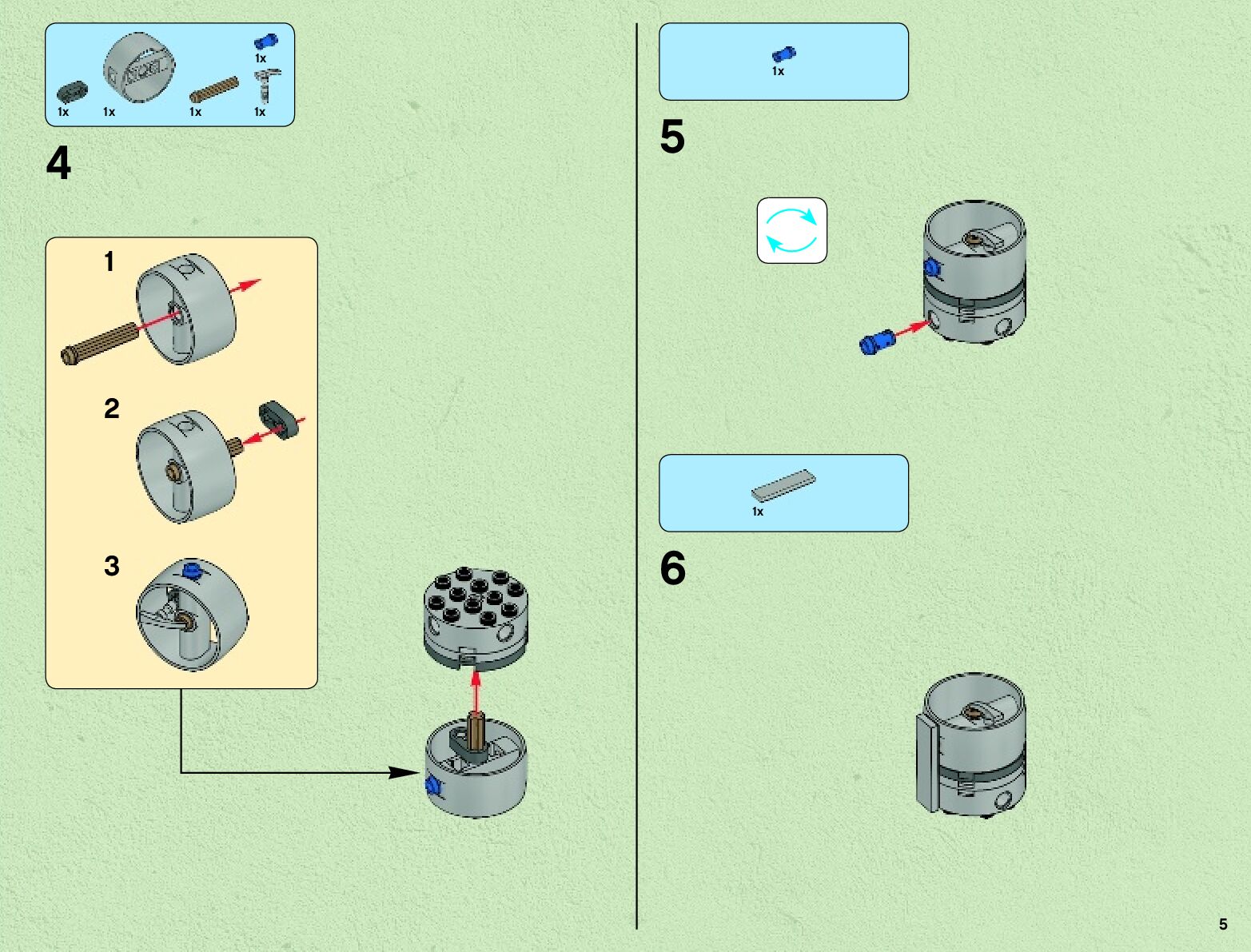 1x
1x 1x 1x 1x

4

1

2

3

1x

5

1x

6

5