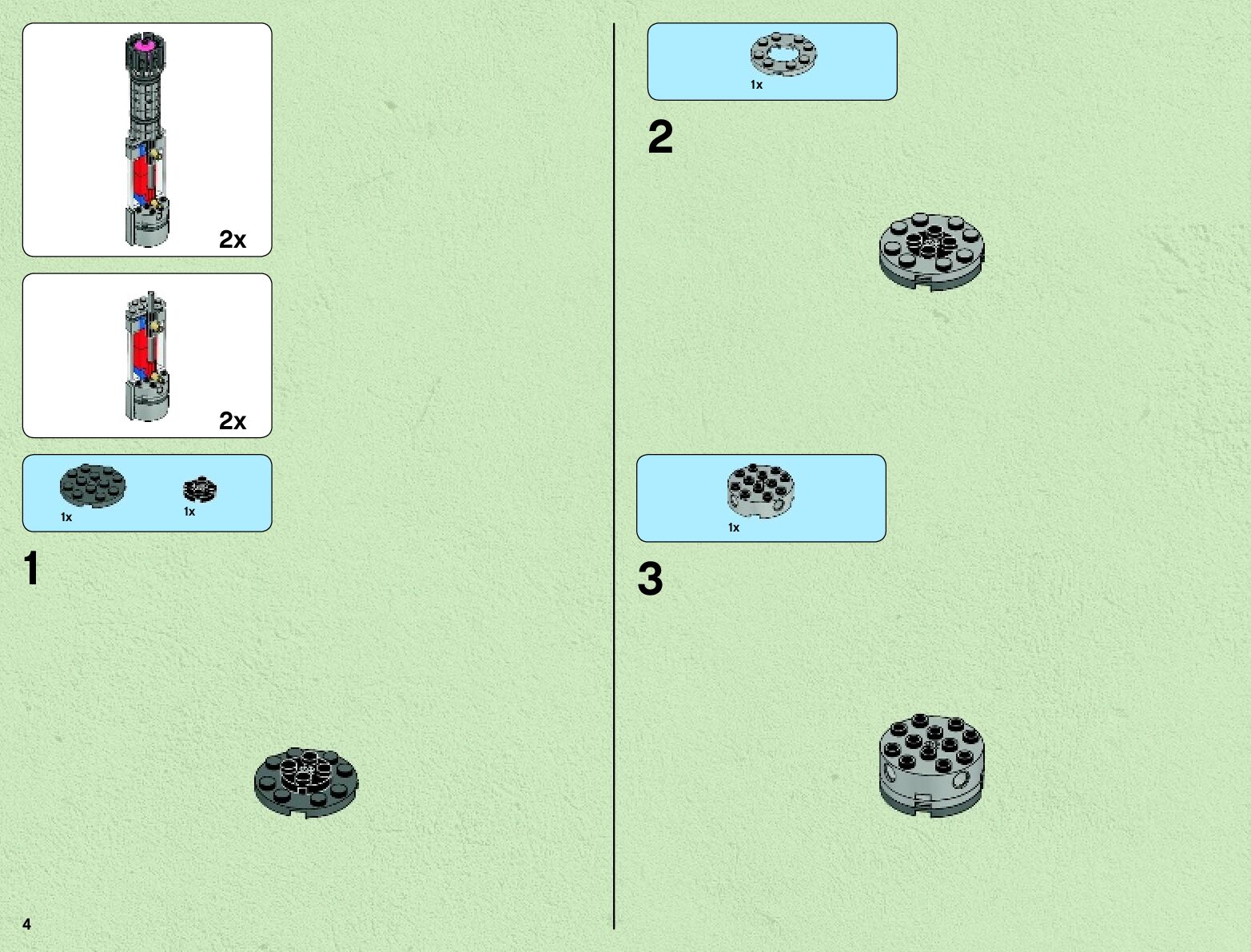 2x

2x

1x

1x

1

4

1x

2

1x

3