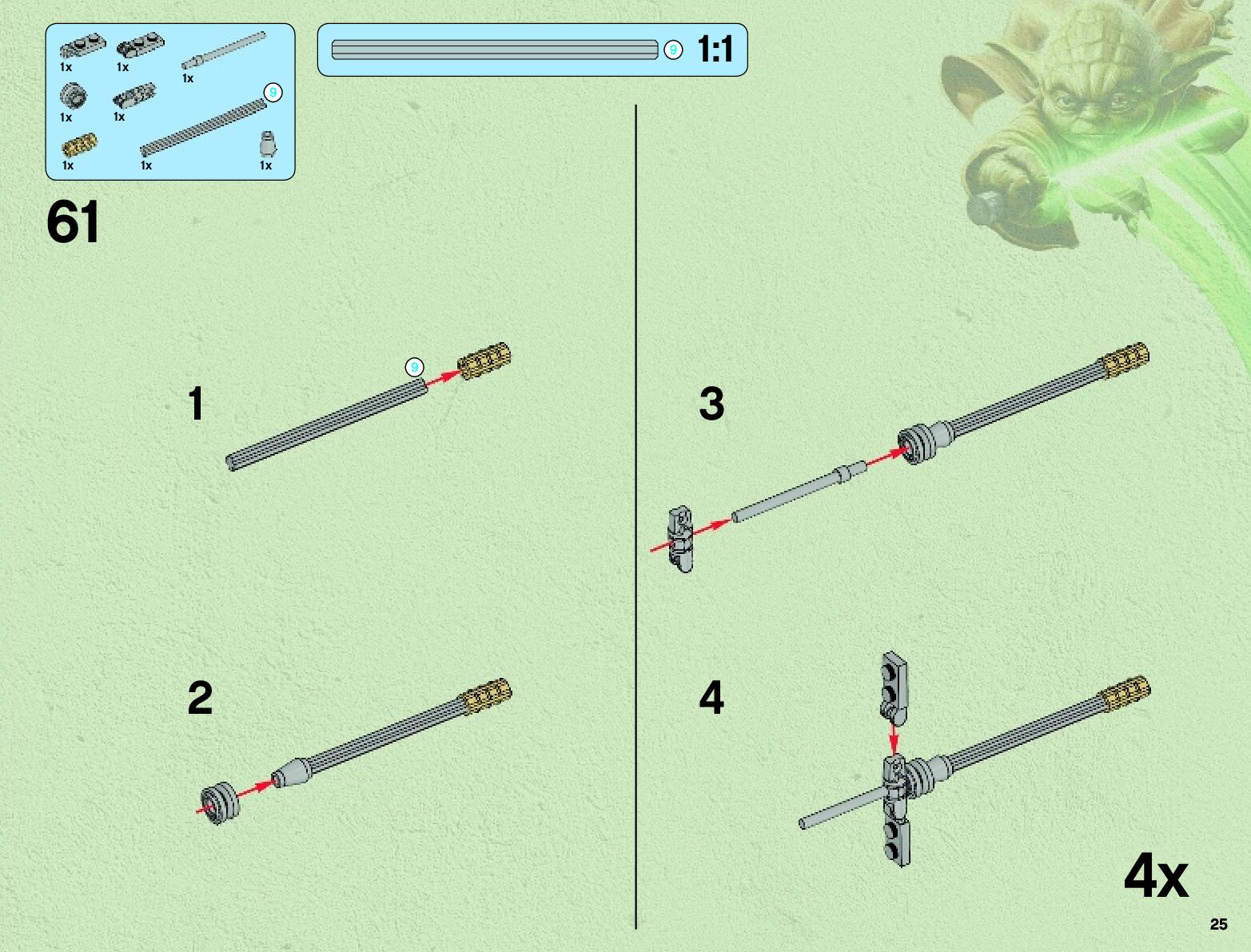 1x 1x 1x
1x 1x 9
1x 1x 1x

9 1:1

61

1 9

2

3

4

4x

25