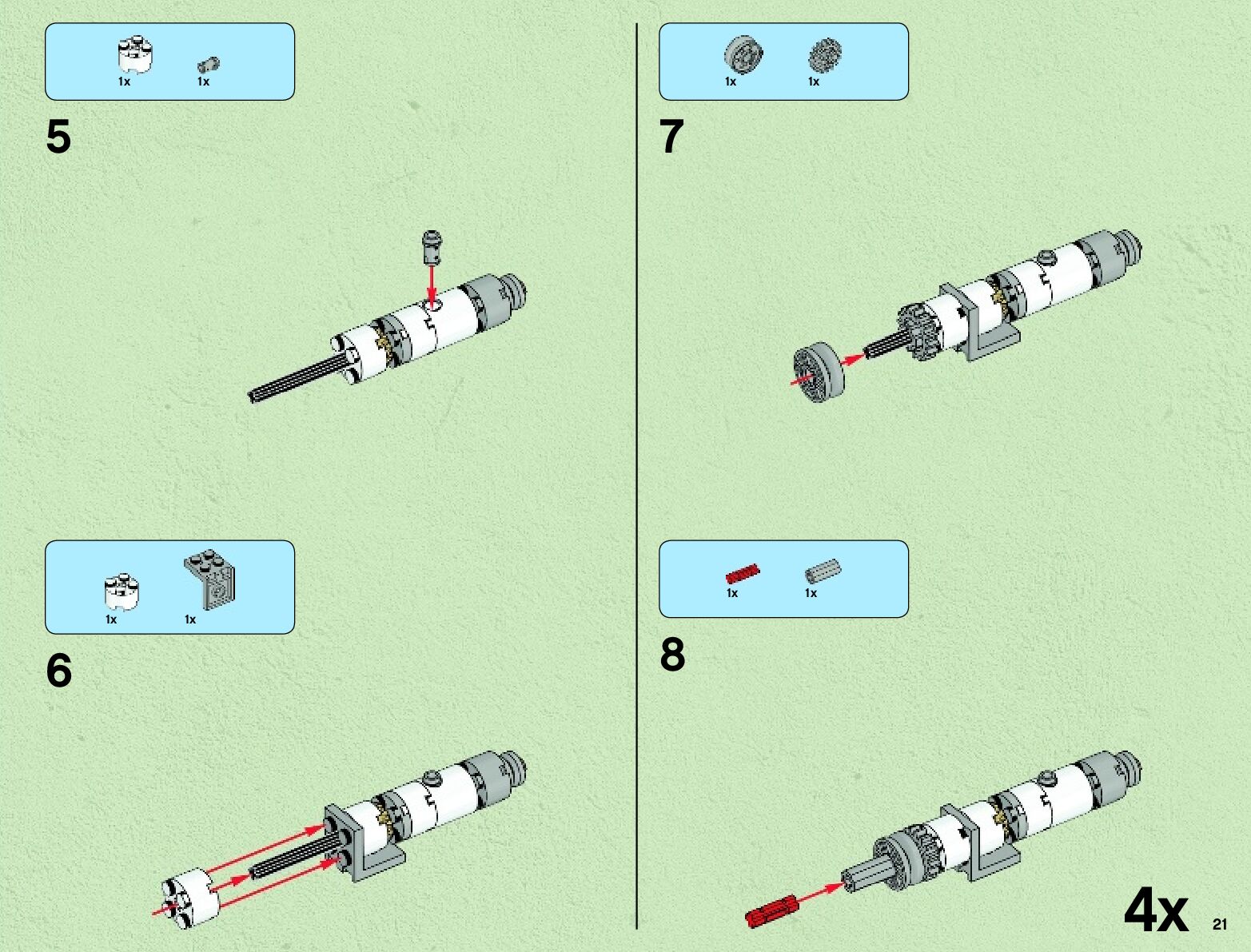 1x 1x

5

1x 1x

6

1x 1x

7

1x 1x

8

4x

21