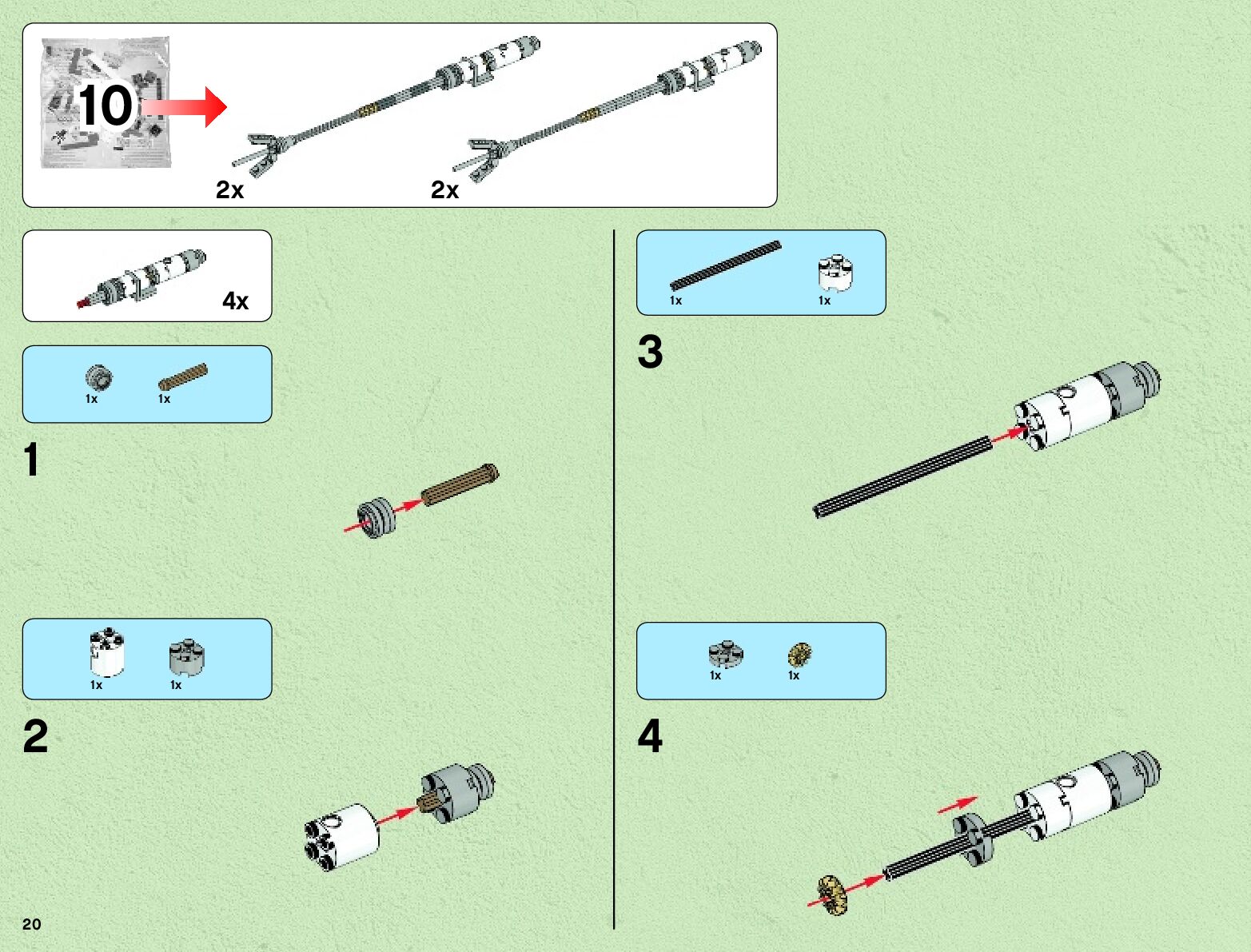 10

2x

2x

4x

1x 1x

1

1x 1x

2

1x 1x

3

1x 1x

4

20