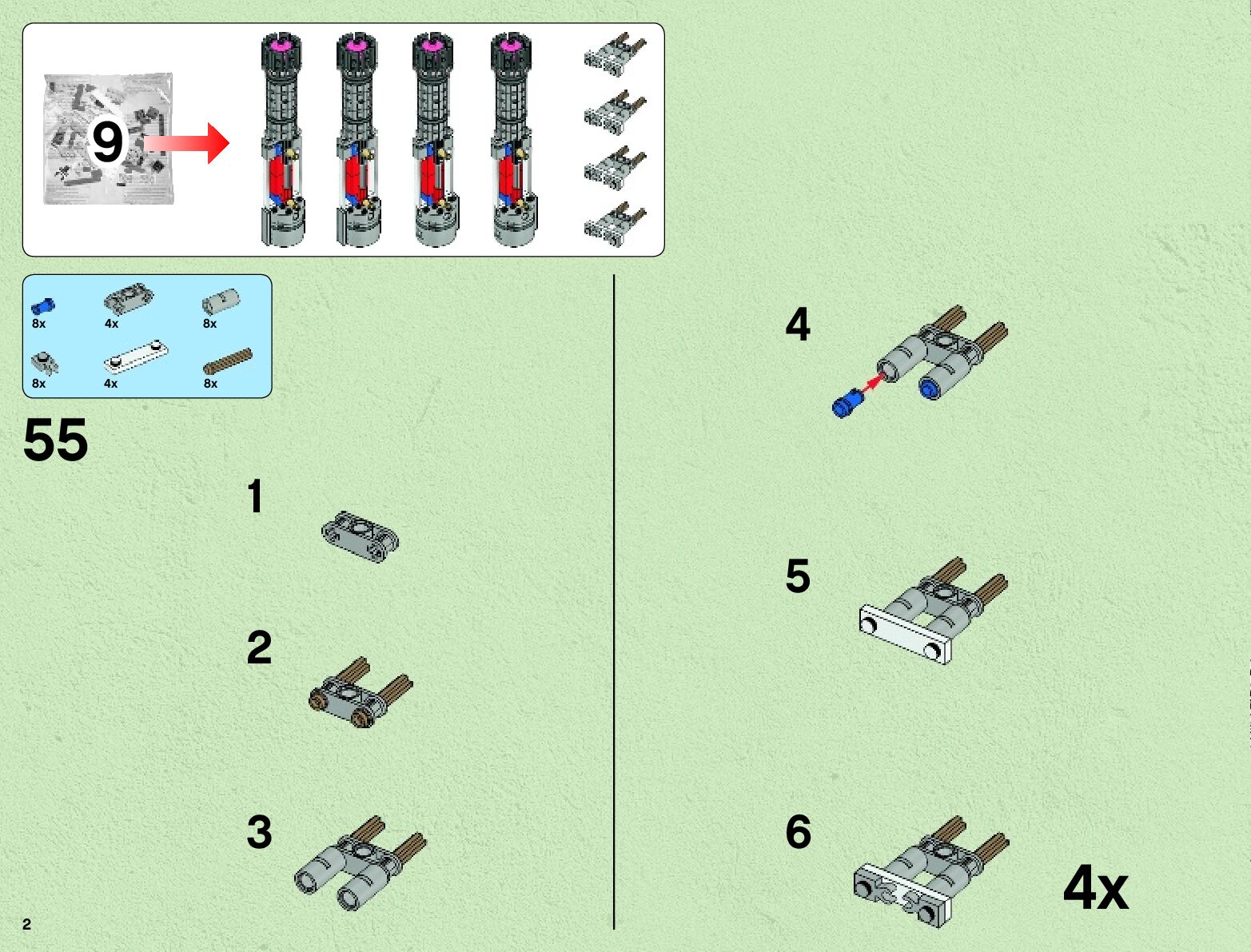 9

8x
4x
8x
8x
4x
8x

55

1

2

3

4

5

6

4x

2