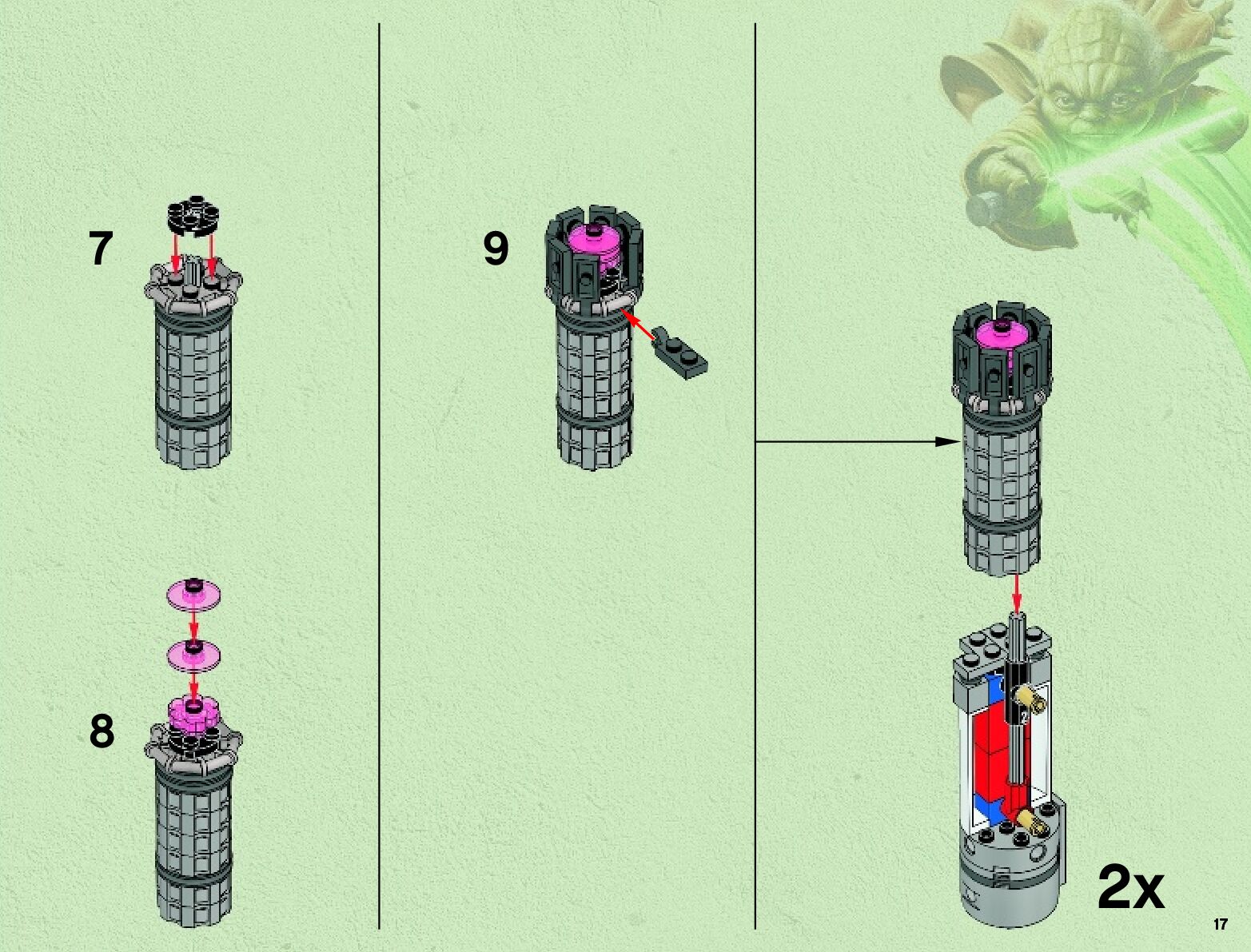 7

8

9

2x

17