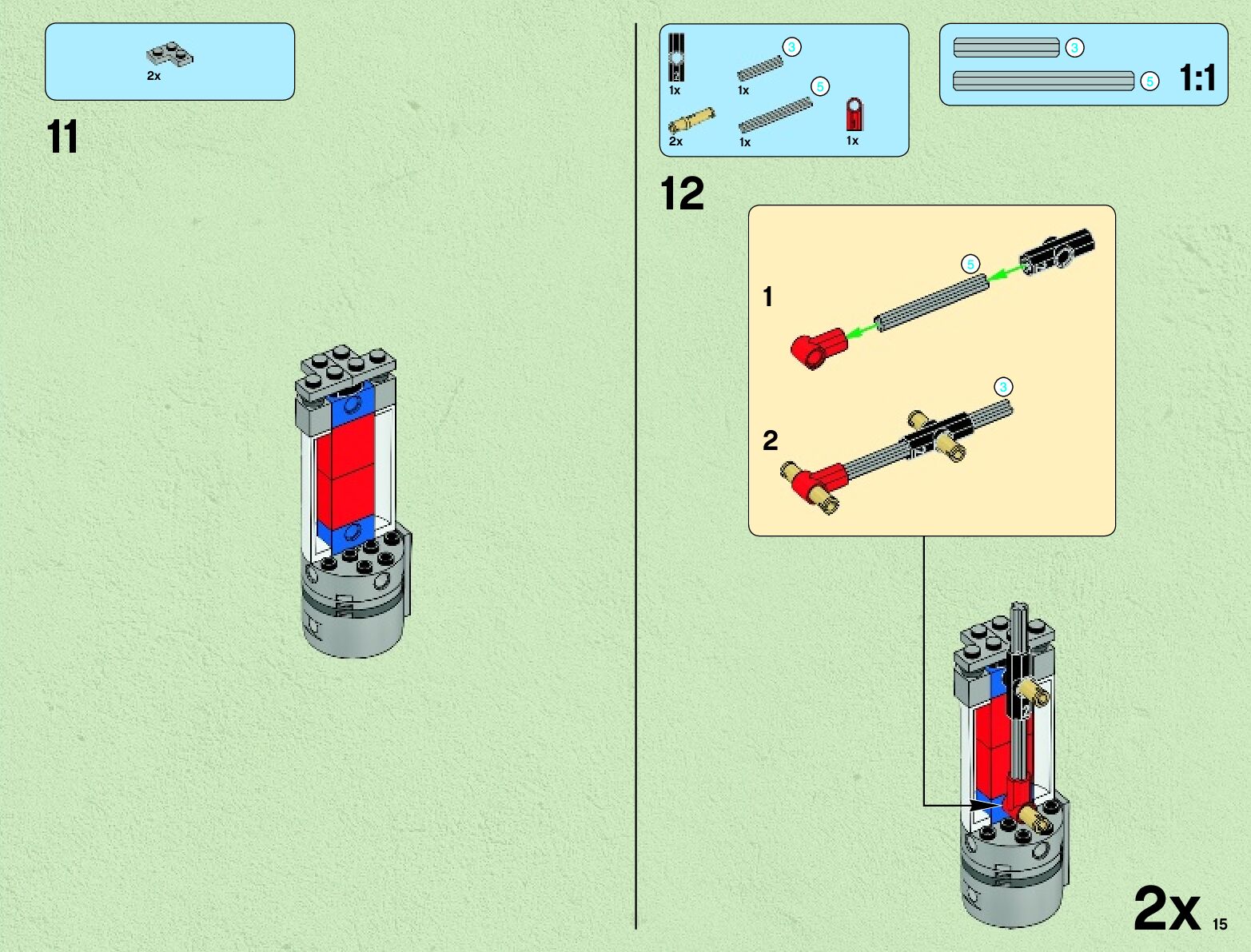 2x

11

1x
3
1x
5
2x
1x
1x

3
5
1:1

12

1
5

2
3

2x
15