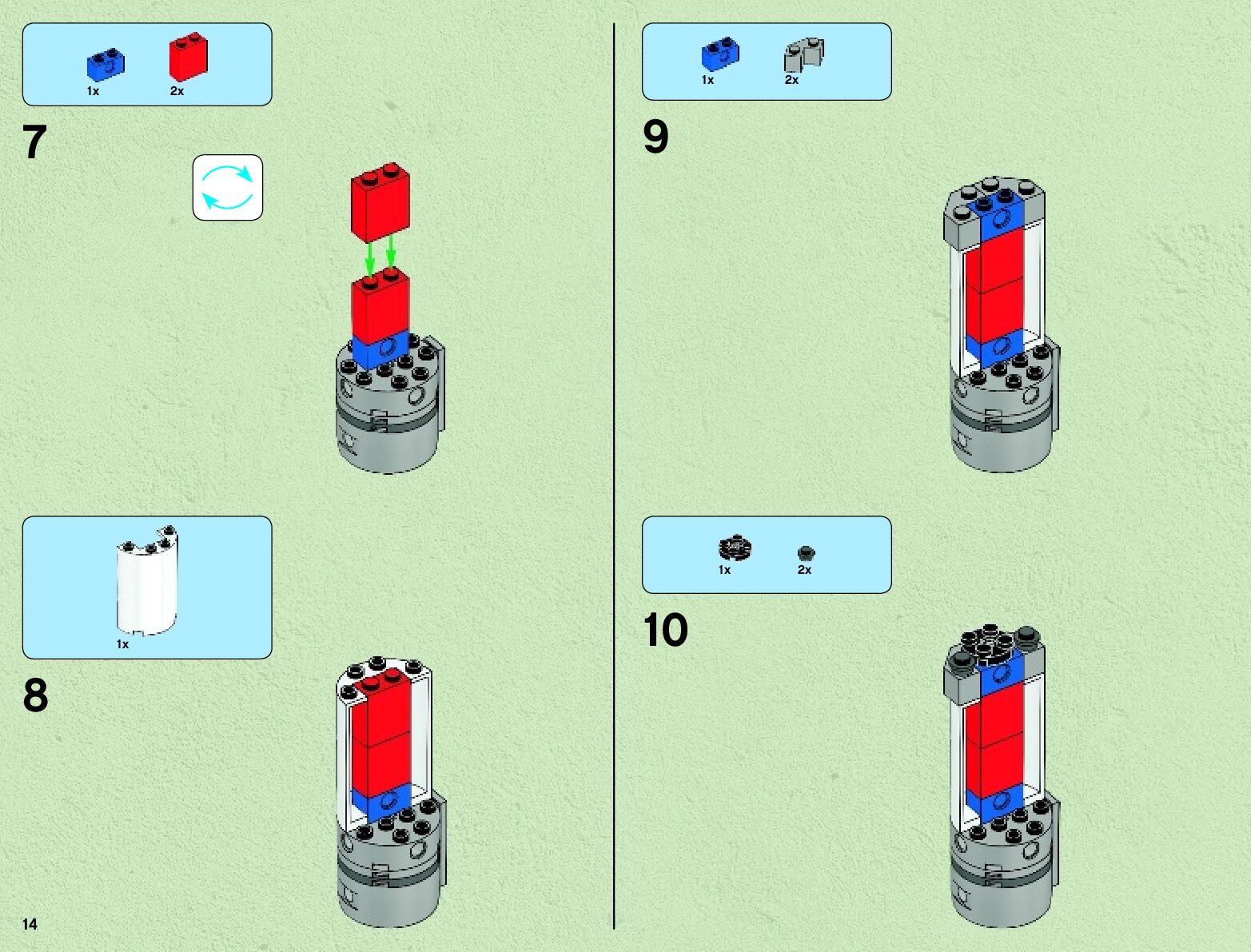 1x 2x

7

1x

8

14

1x 2x

9

1x 2x

10