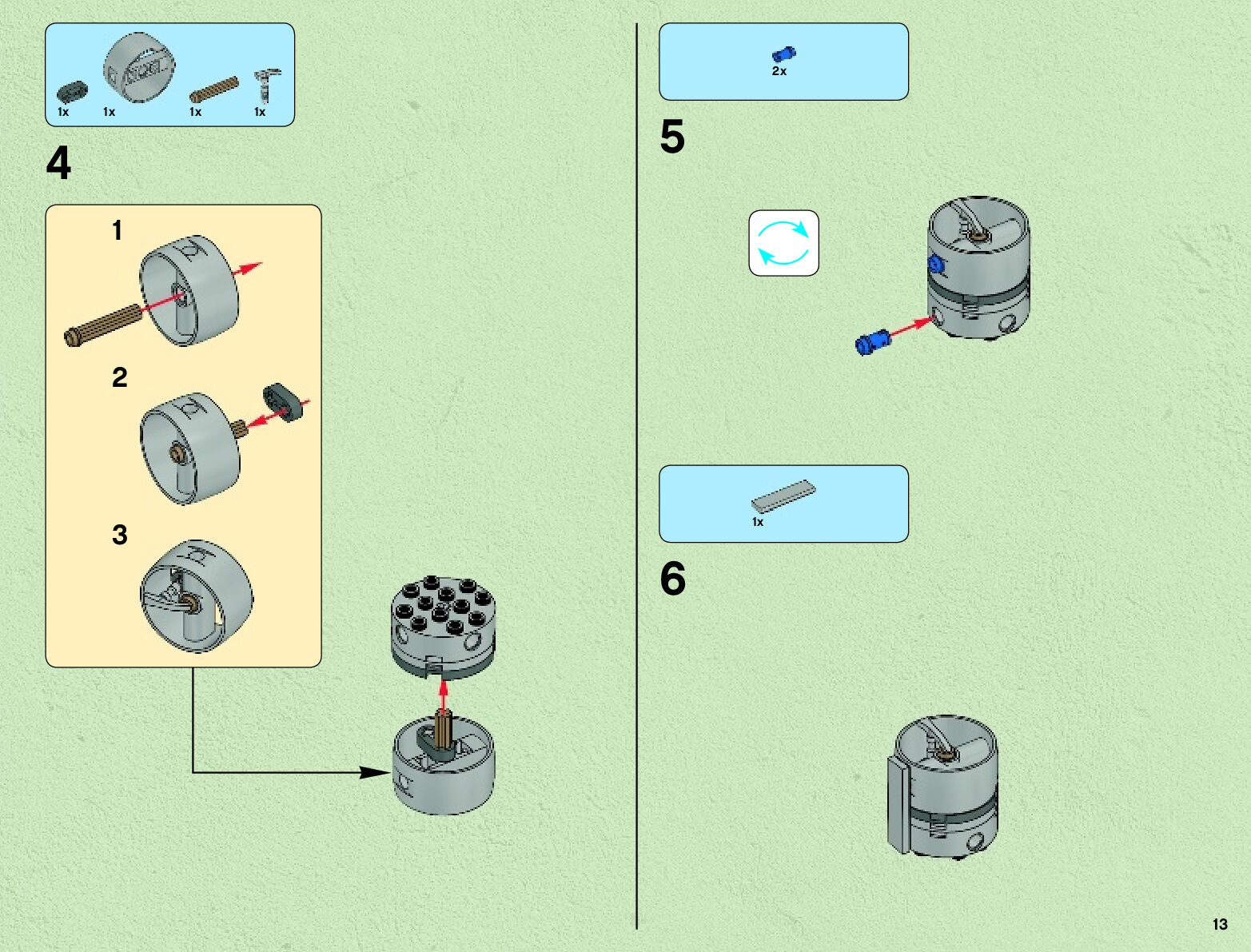 1x 1x 1x 1x

4

1

2

3

2x

5

1x

6

13