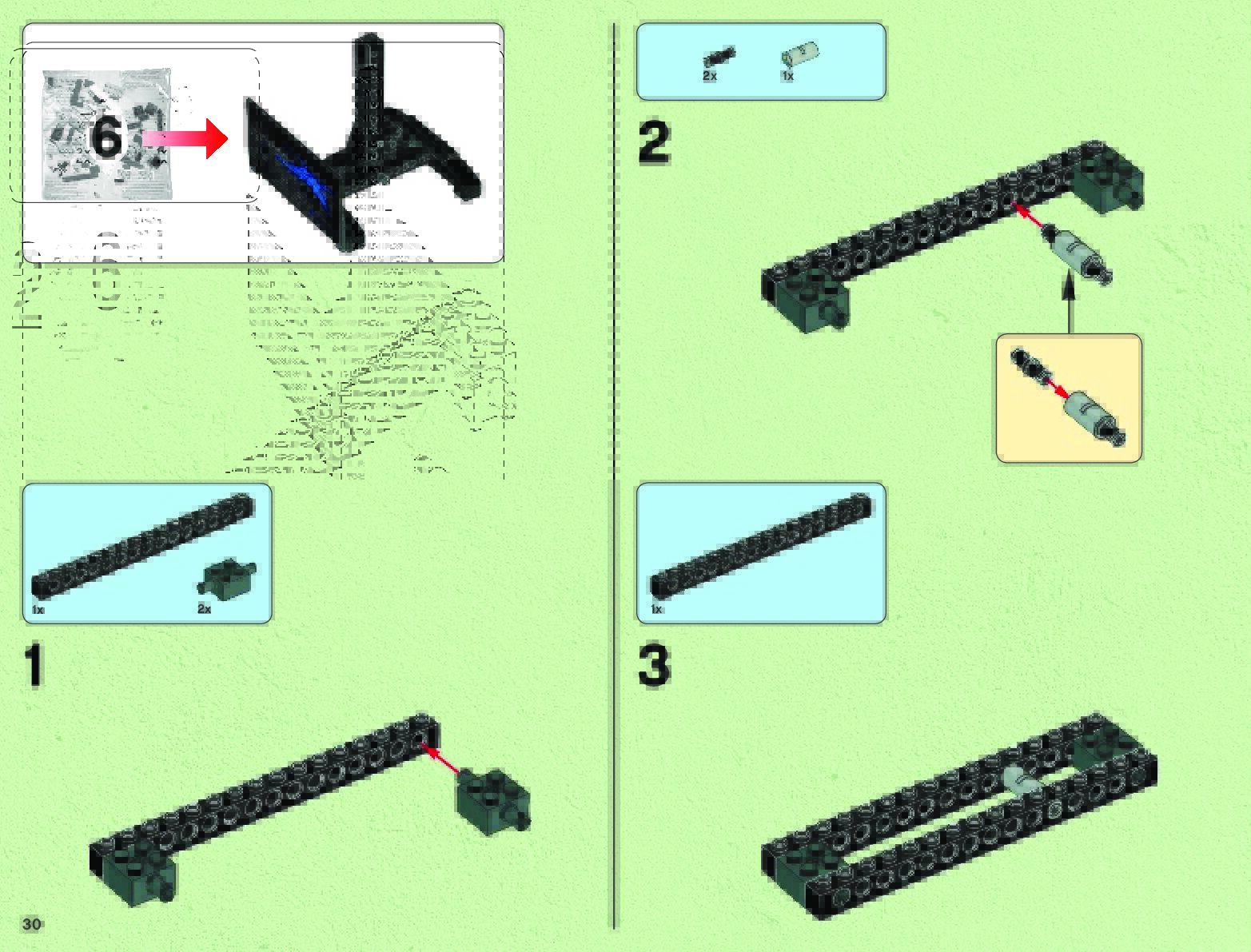 6

1x
2x

1

30

2x
1x

2

1x

3