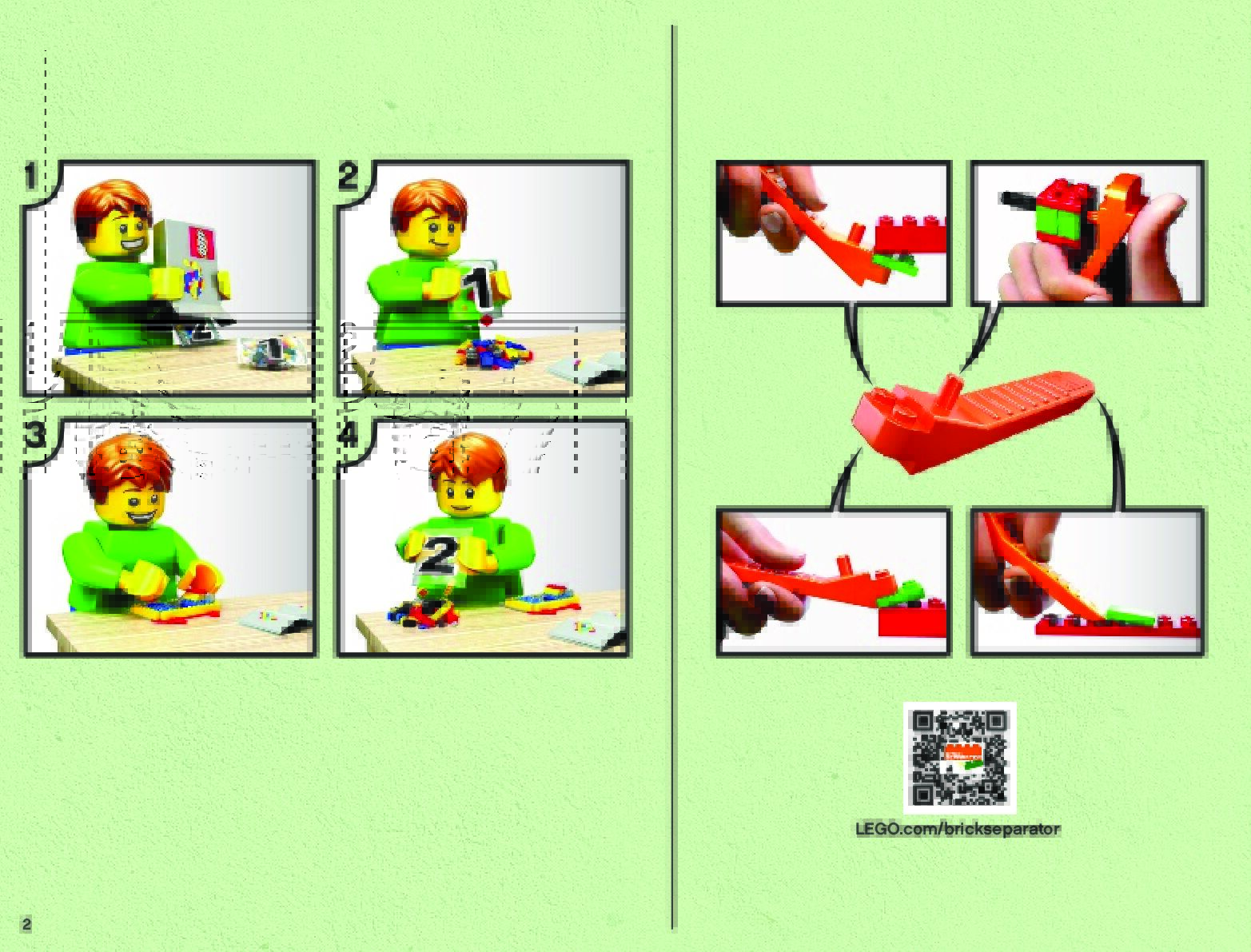 1

2

1

3

4

2

LEGO.com/brickseparator

2