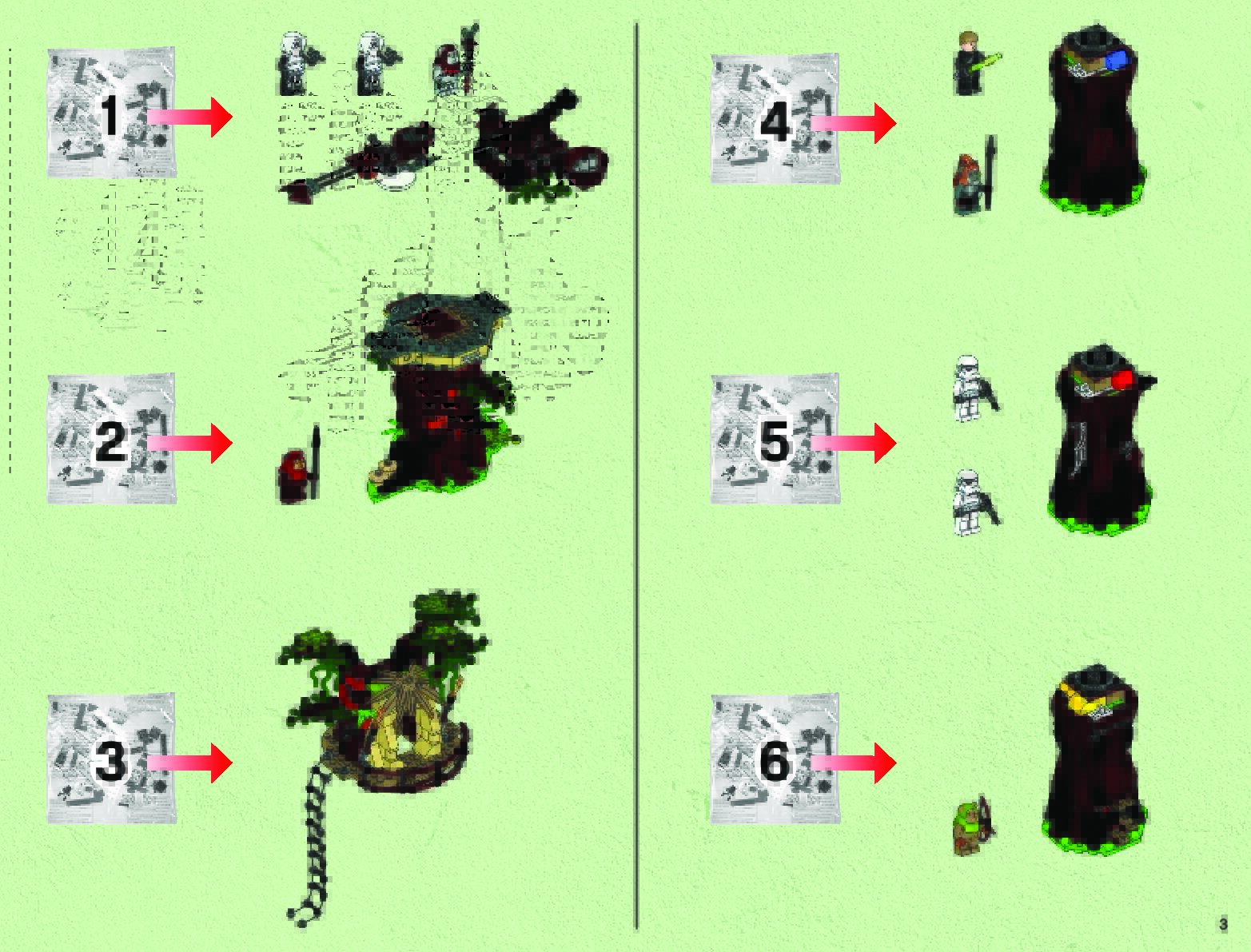 1

2

3

4

5

6

3