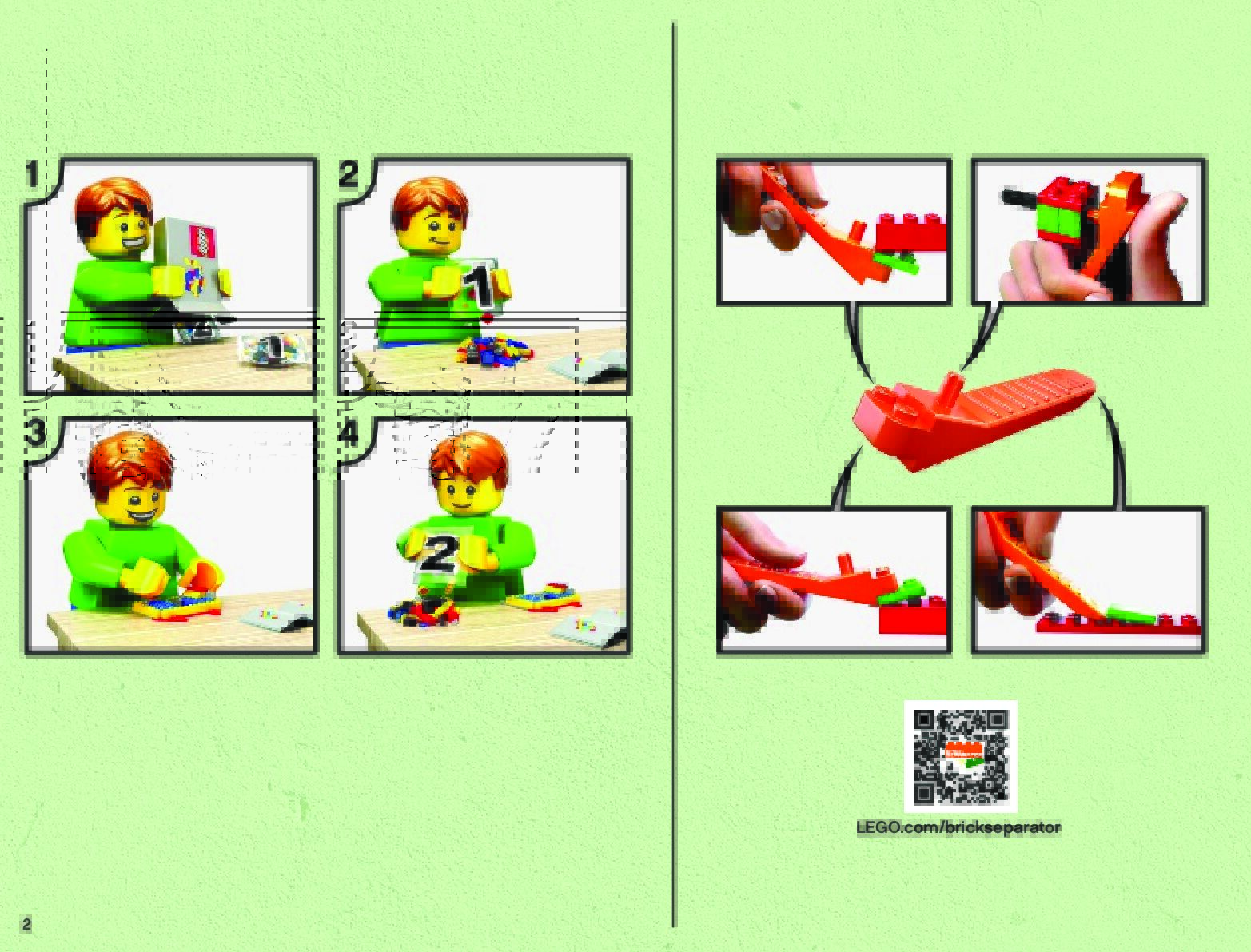 1

2

1

3

4

2

LEGO.com/brickseparator

2