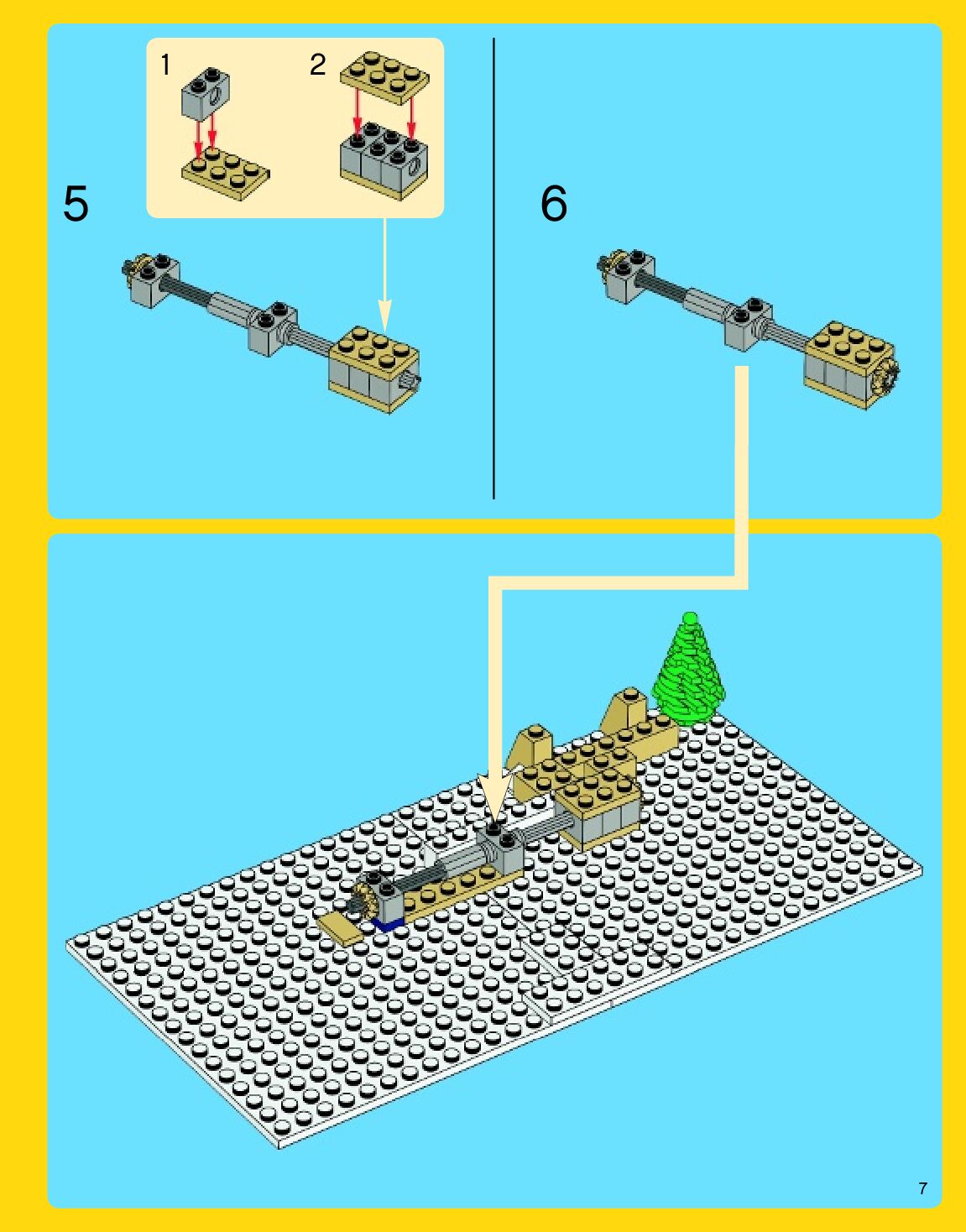 1

2

5

6

7