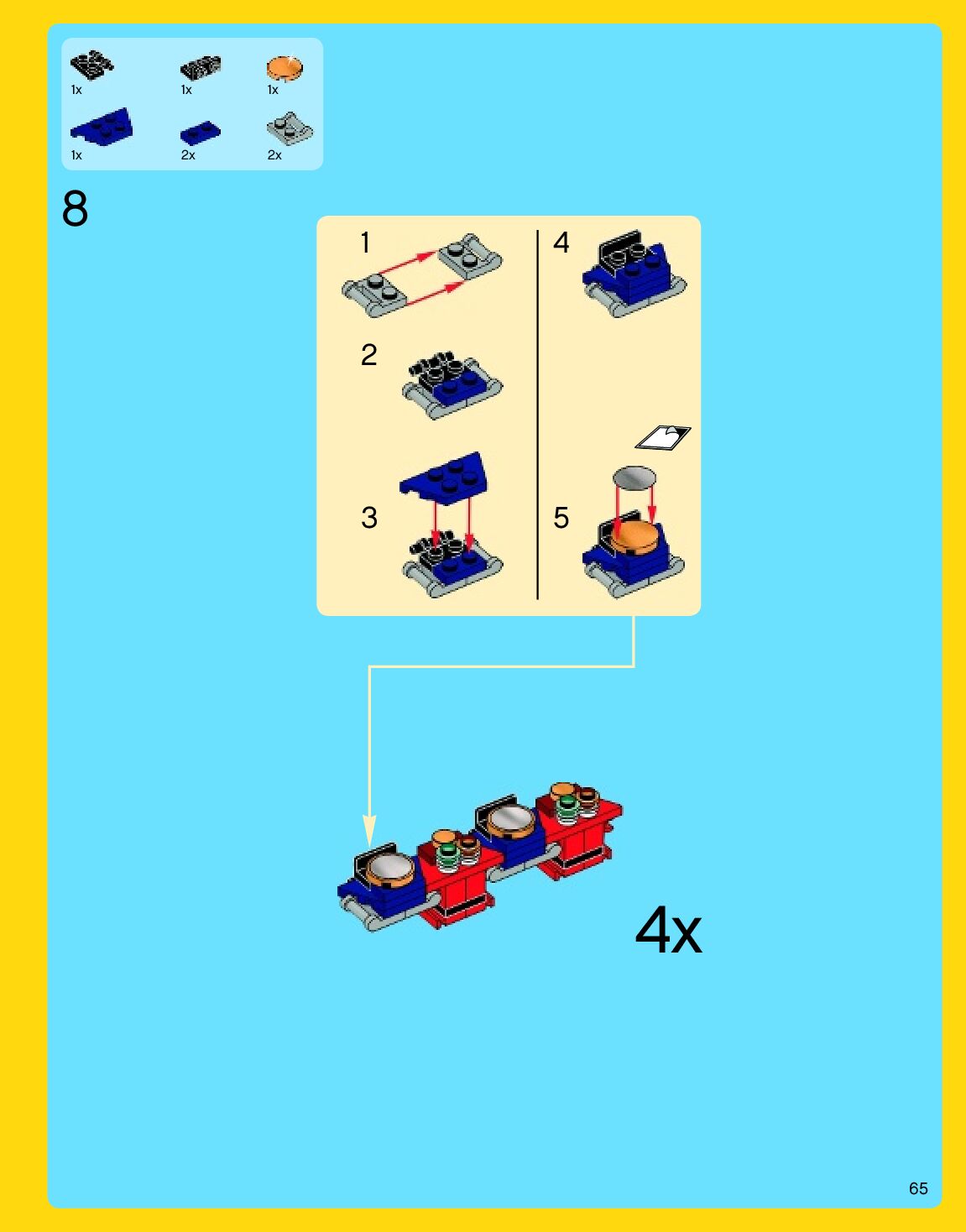 1x 1x 1x
1x 2x 2x

8

1
2
3
4
5

4x

65