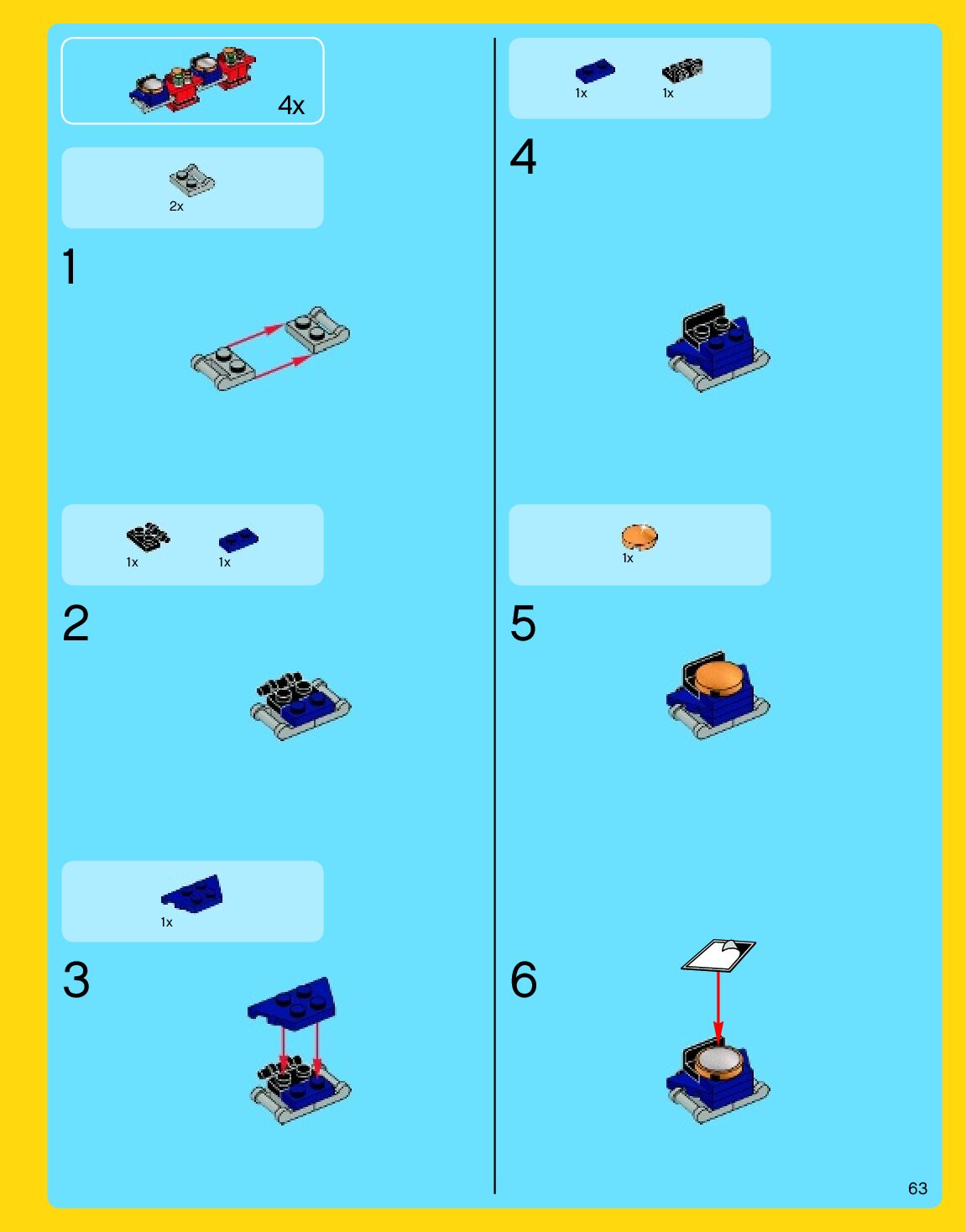 4x

2x

1

1x 1x

2

1x

3

1x 1x

4

1x

5

6

63