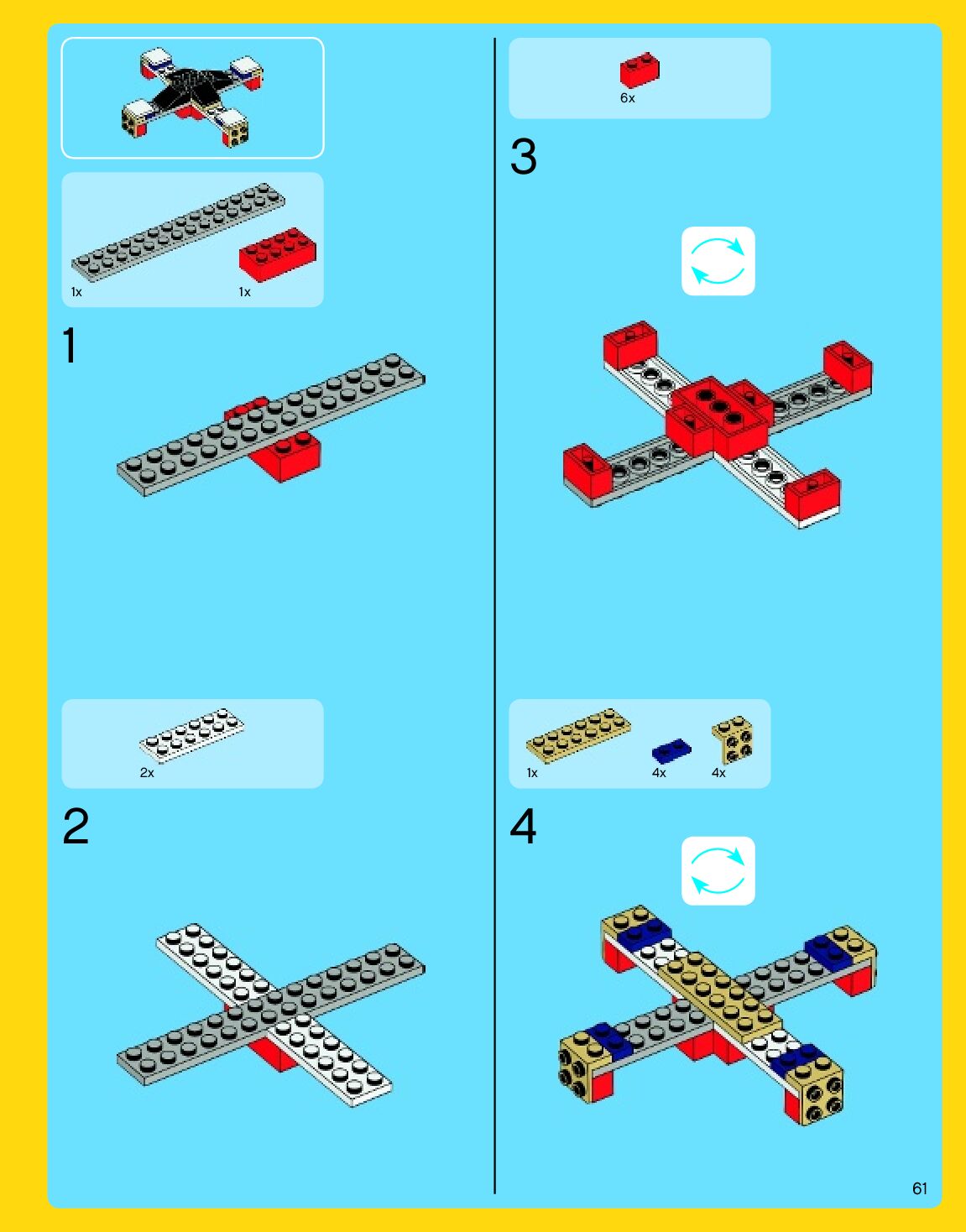 1x
1x

1

2x

2

6x

3

1x
4x
4x

4

61