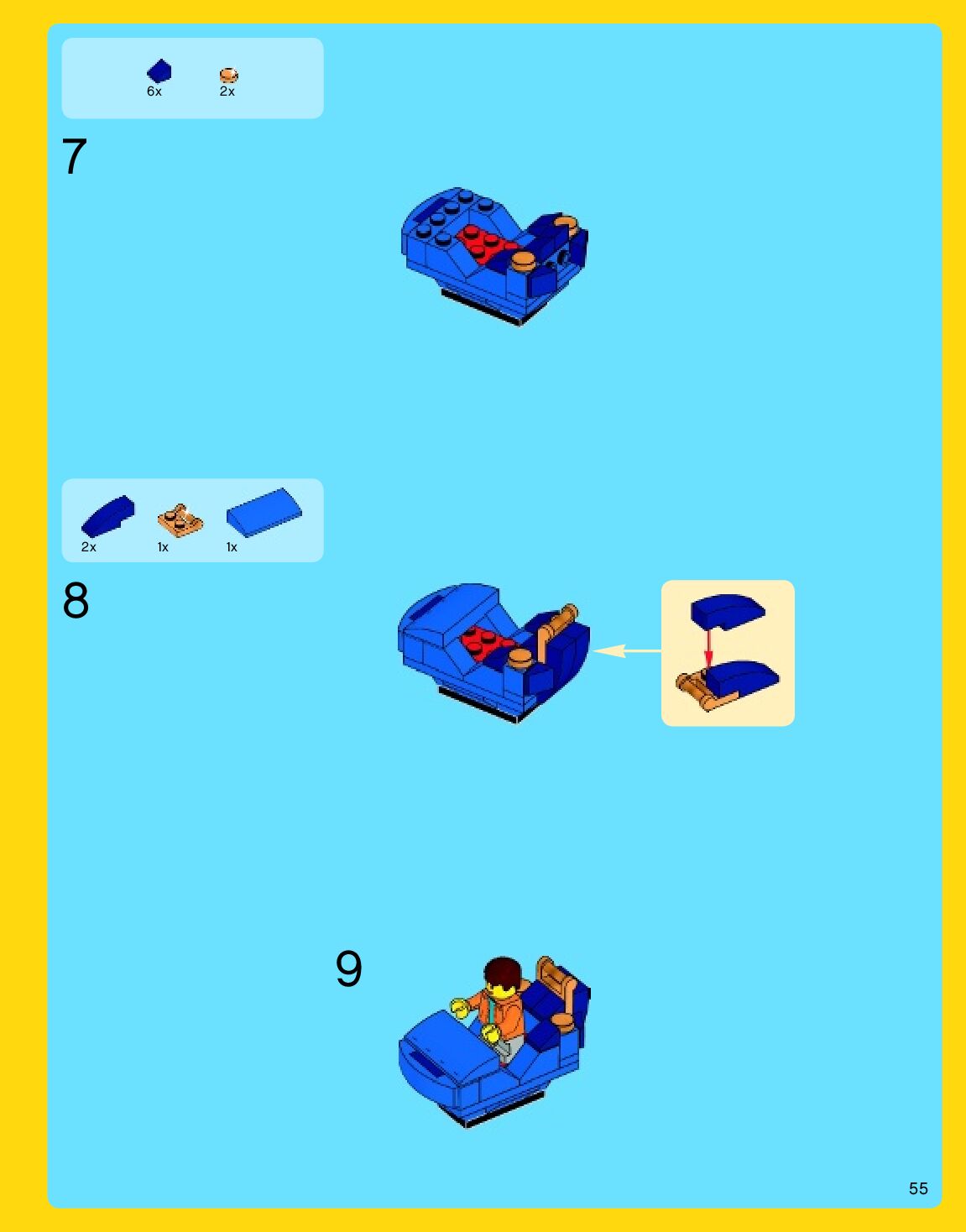 6x 2x

7

2x 1x 1x

8

9

55