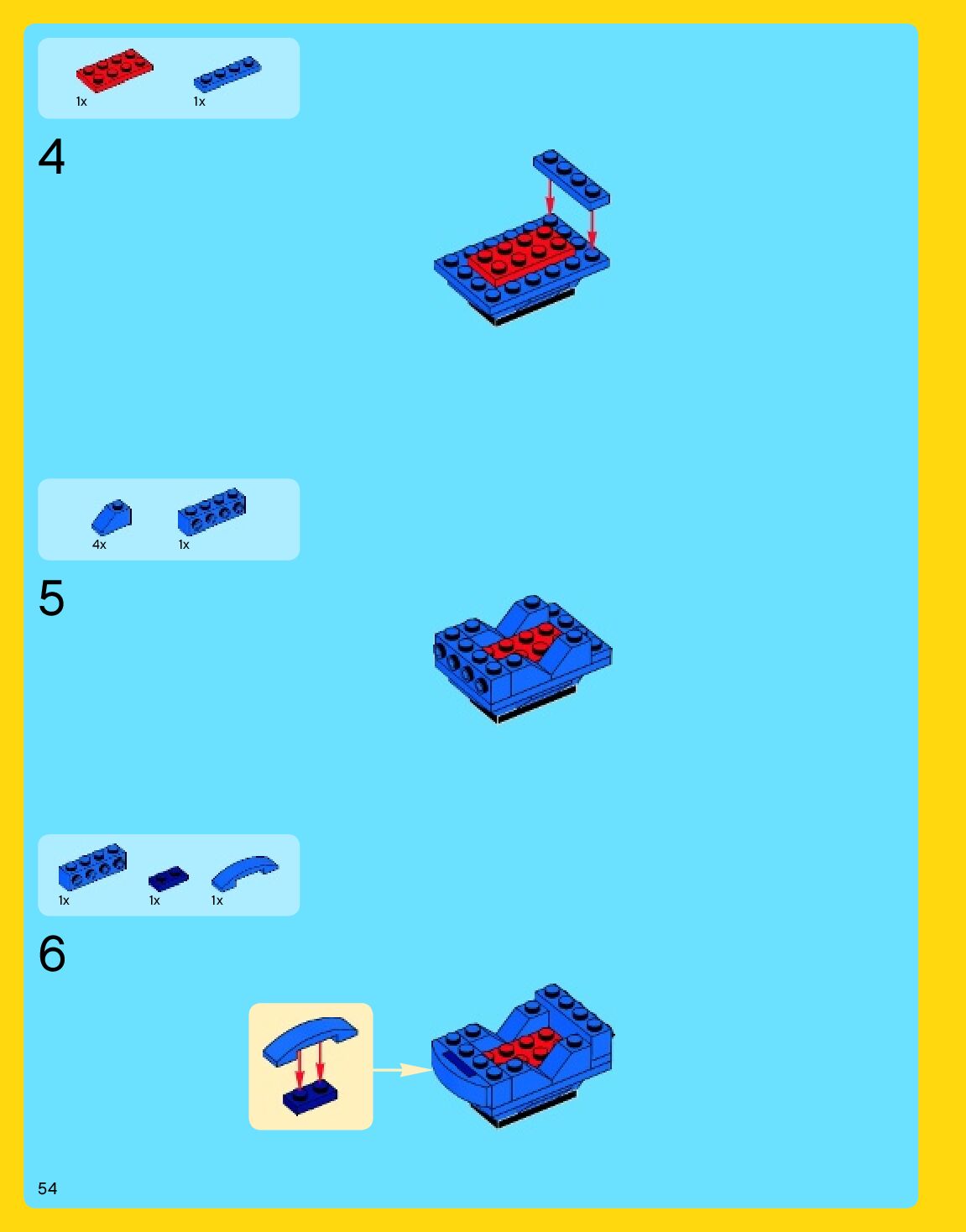 1x 1x

4

4x 1x

5

1x 1x 1x

6

54