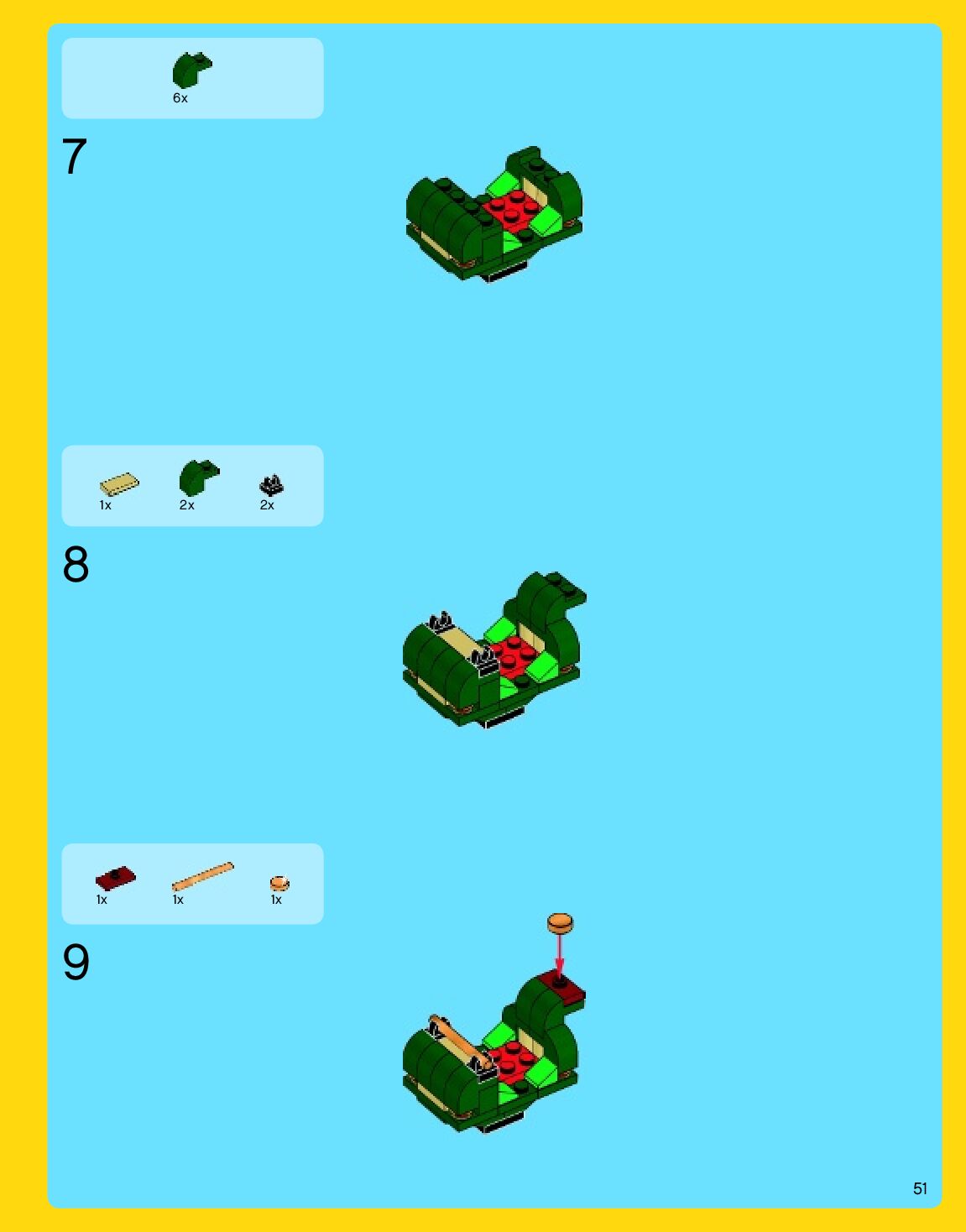 6x

7

1x 2x 2x

8

1x 1x 1x

9

51