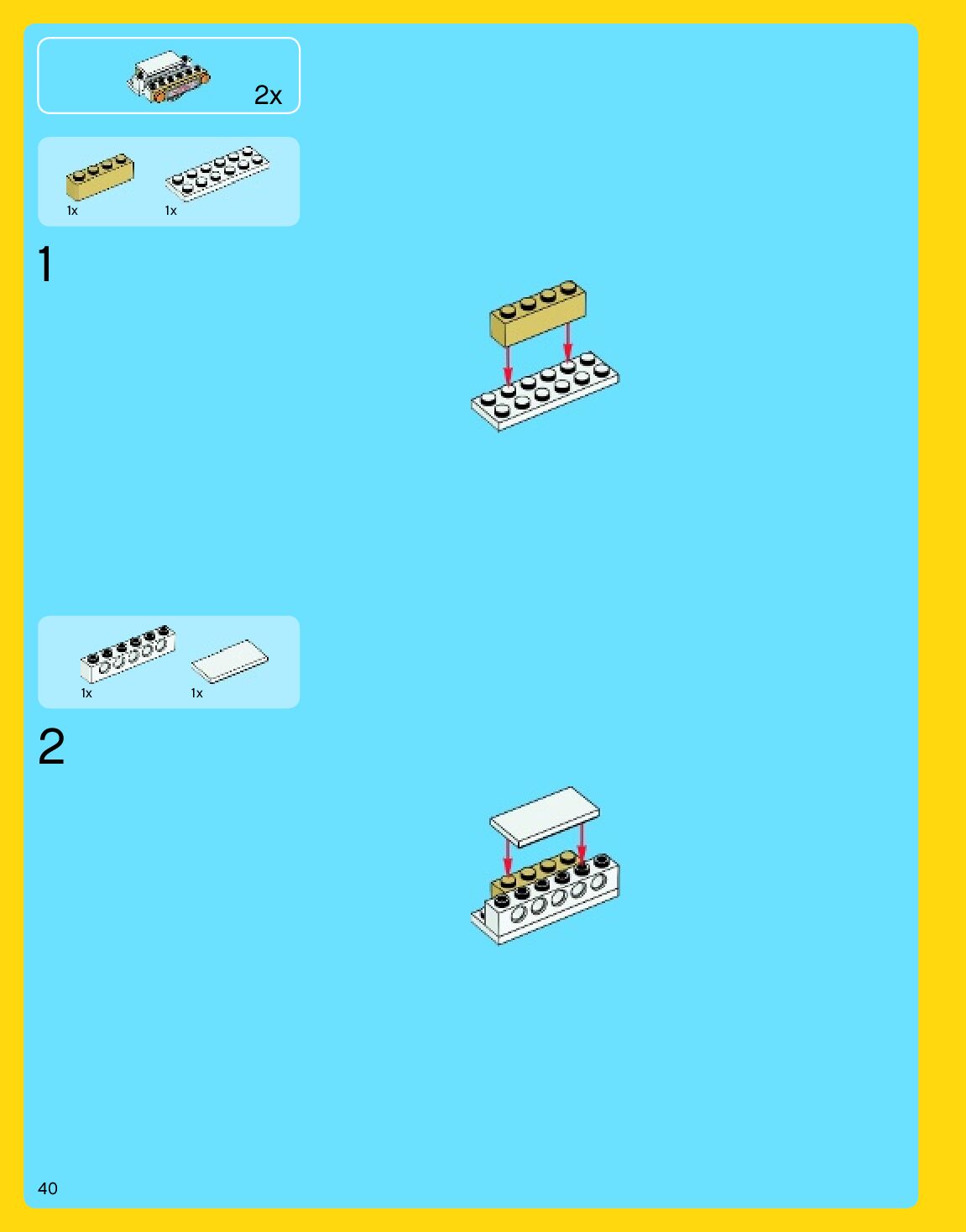 2x

1x 1x

1

1x 1x

2

40