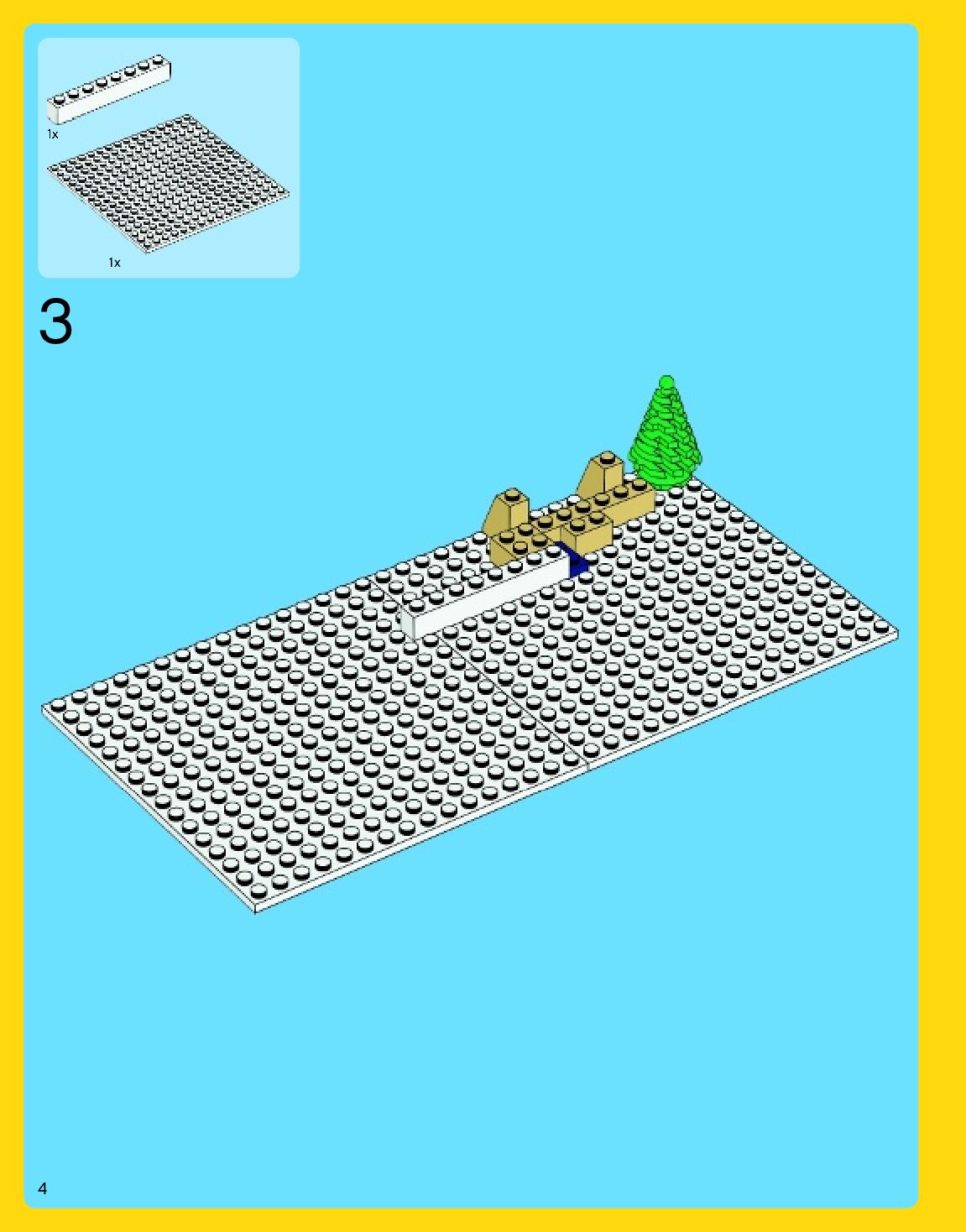 1x

1x

3

4