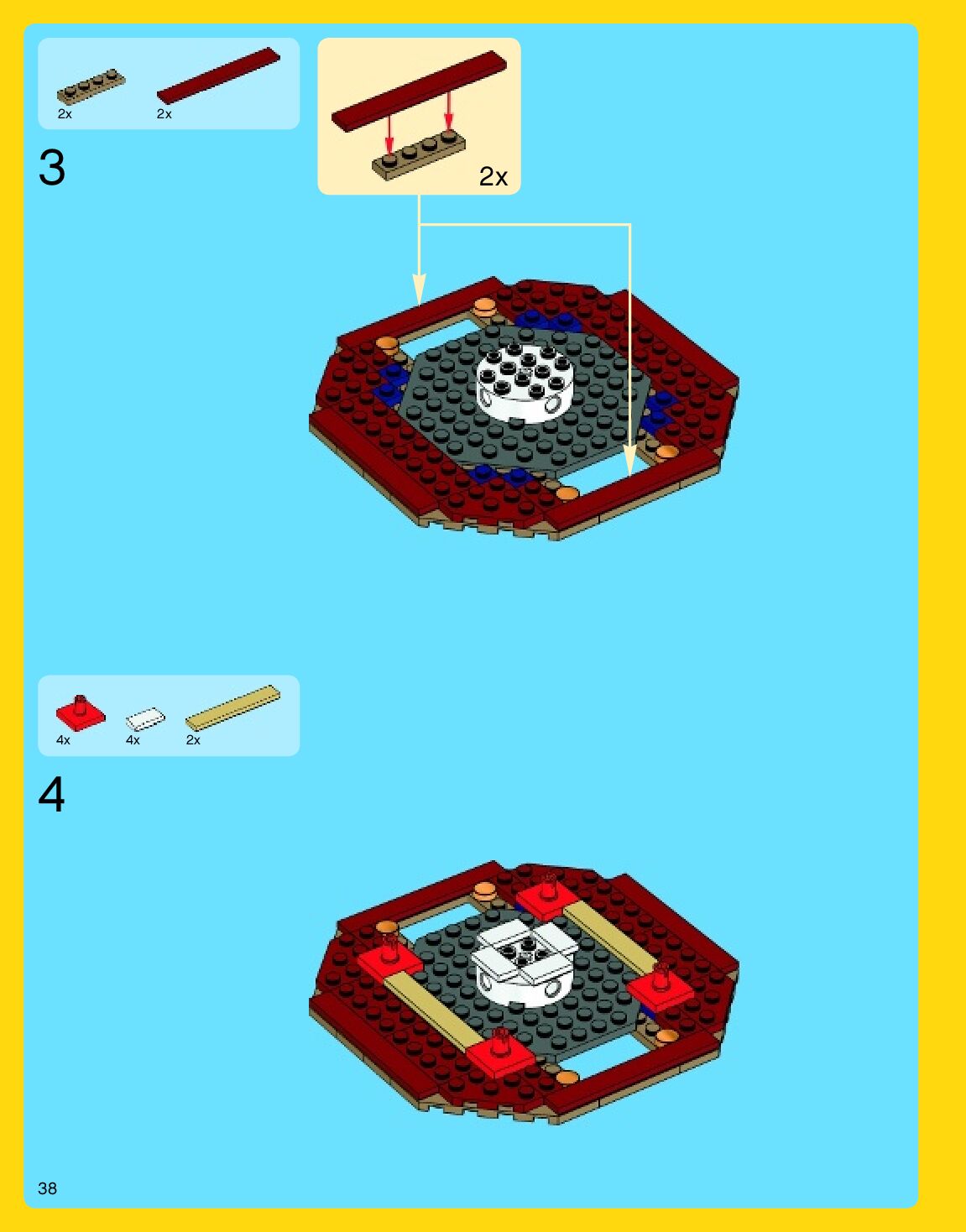 2x 2x

3

2x

4x 4x 2x

4

38