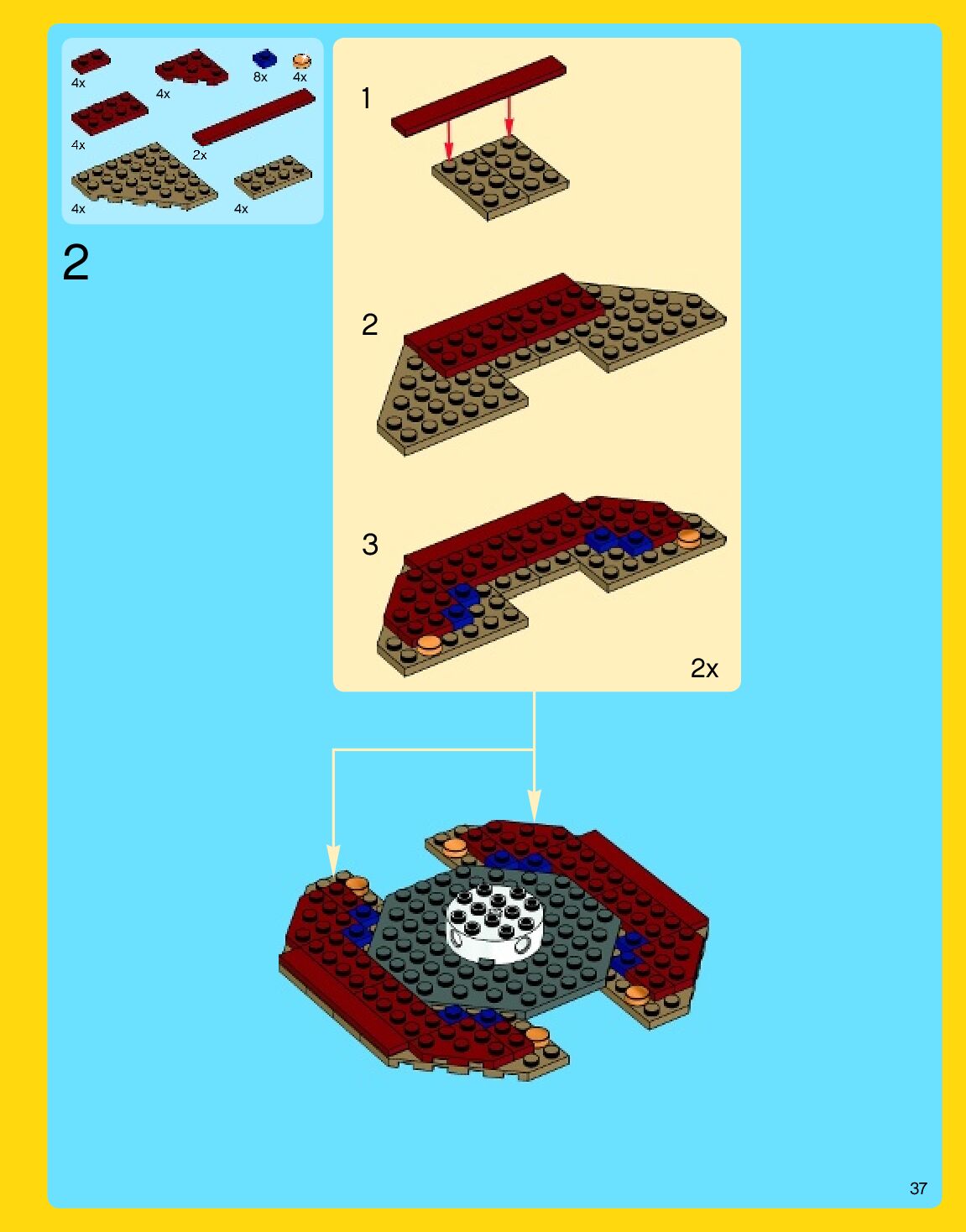 4x
4x
8x
4x
4x
2x
4x
4x

2

1

2

3

2x

37