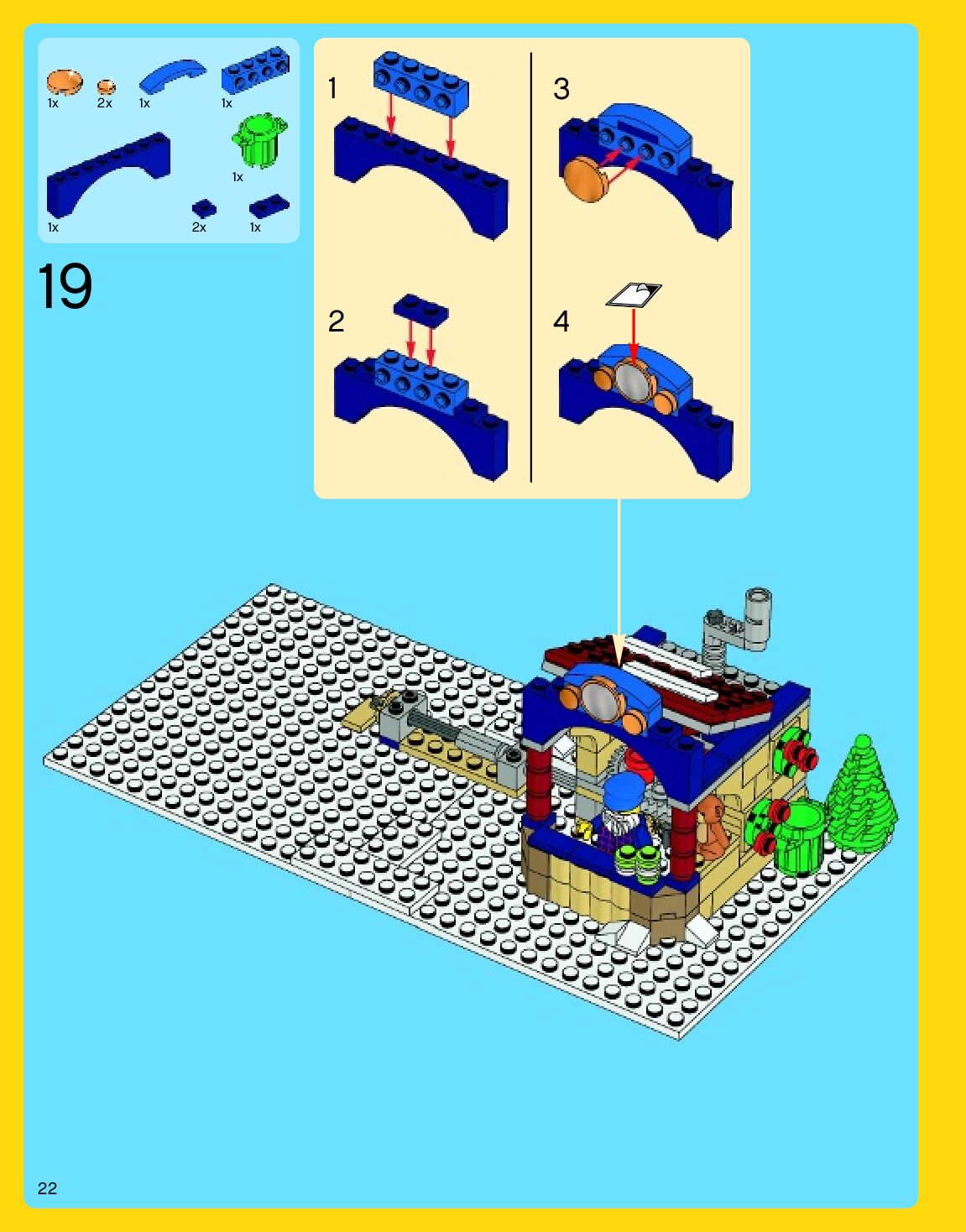 1x
2x
1x
1x
1x
1x
2x
1x

19

1
2
3
4

22