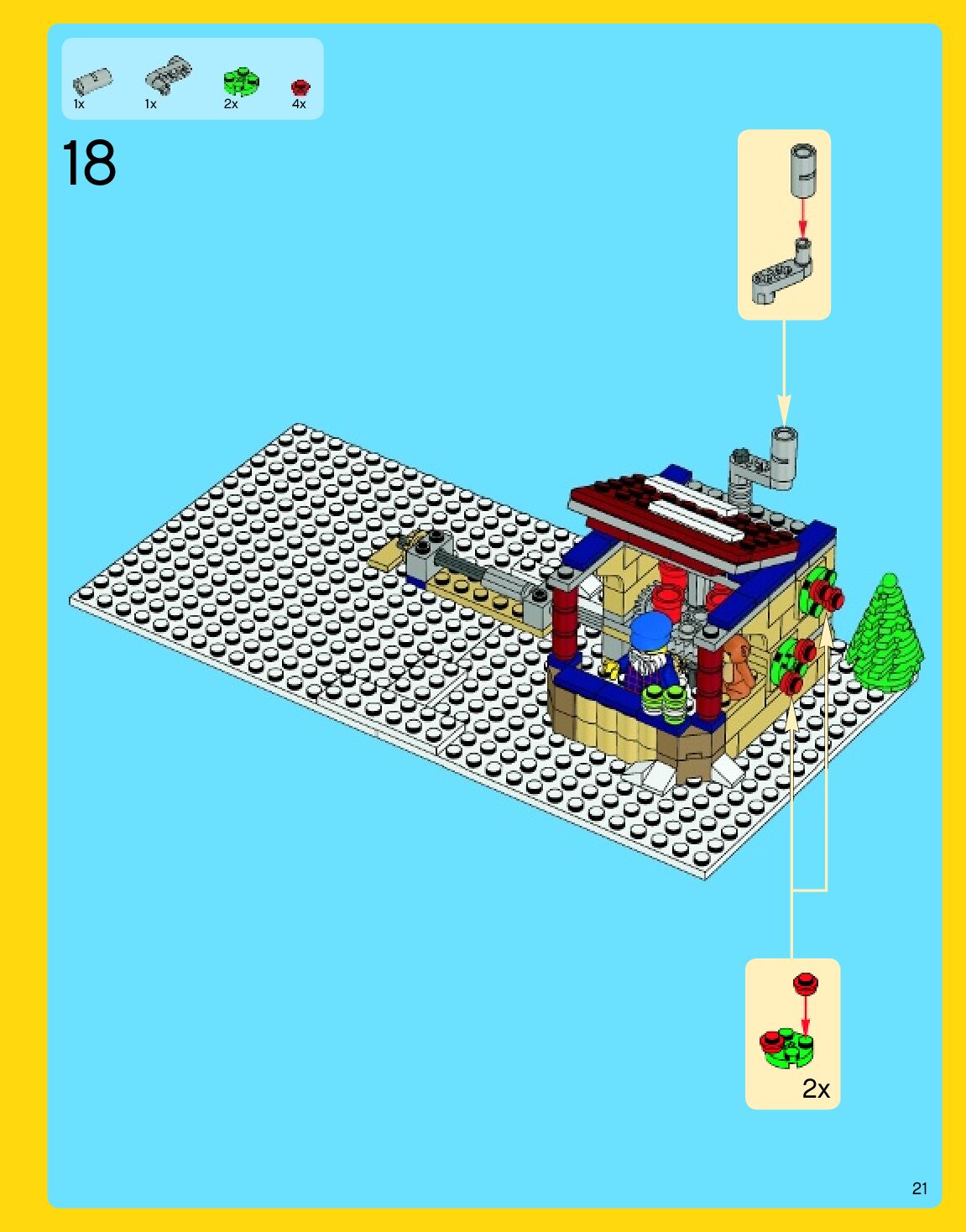 1x 1x 2x 4x

18

2x

21