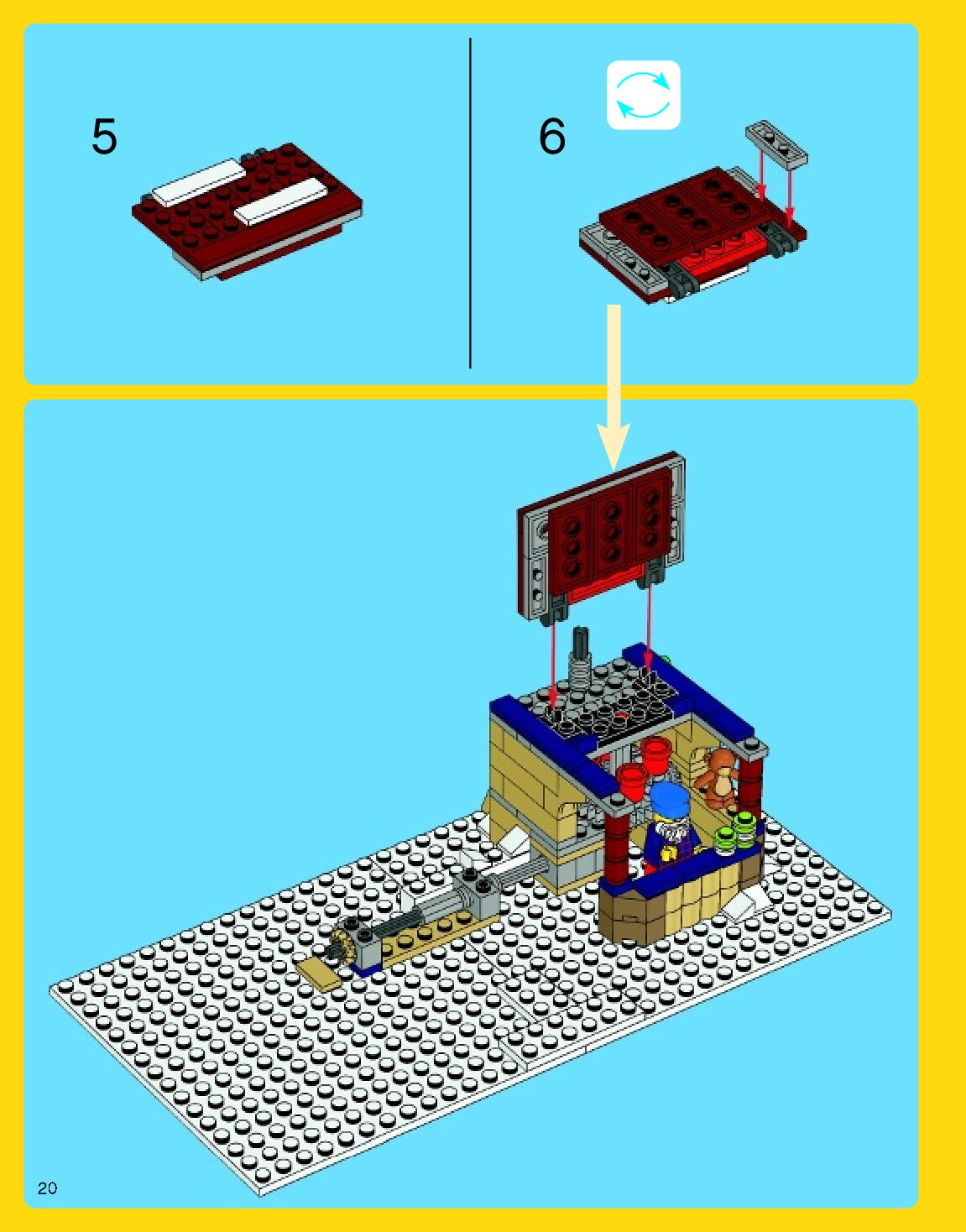 5

6

20