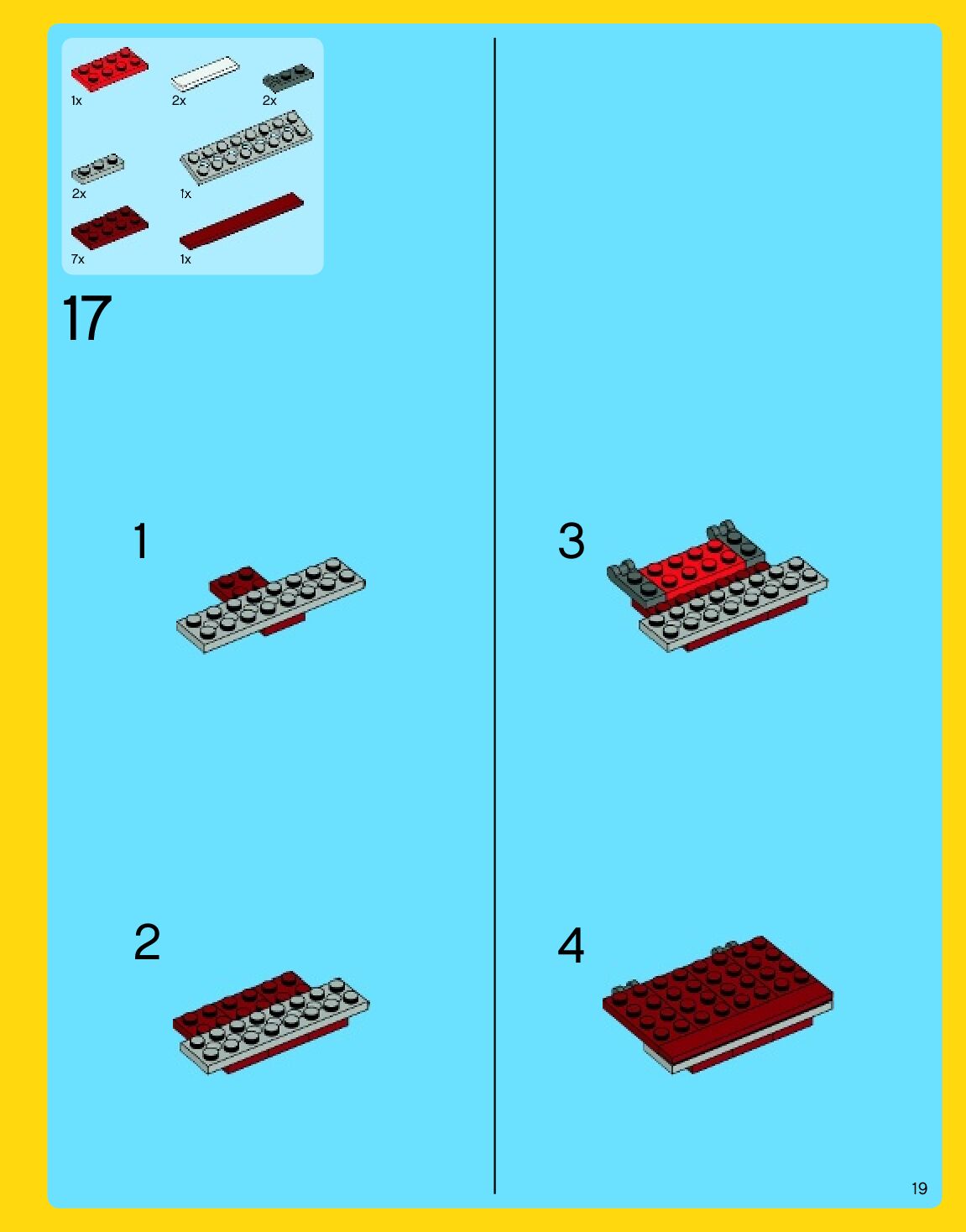 1x
2x
2x
2x
1x
7x
1x

17

1

2

3

4

19