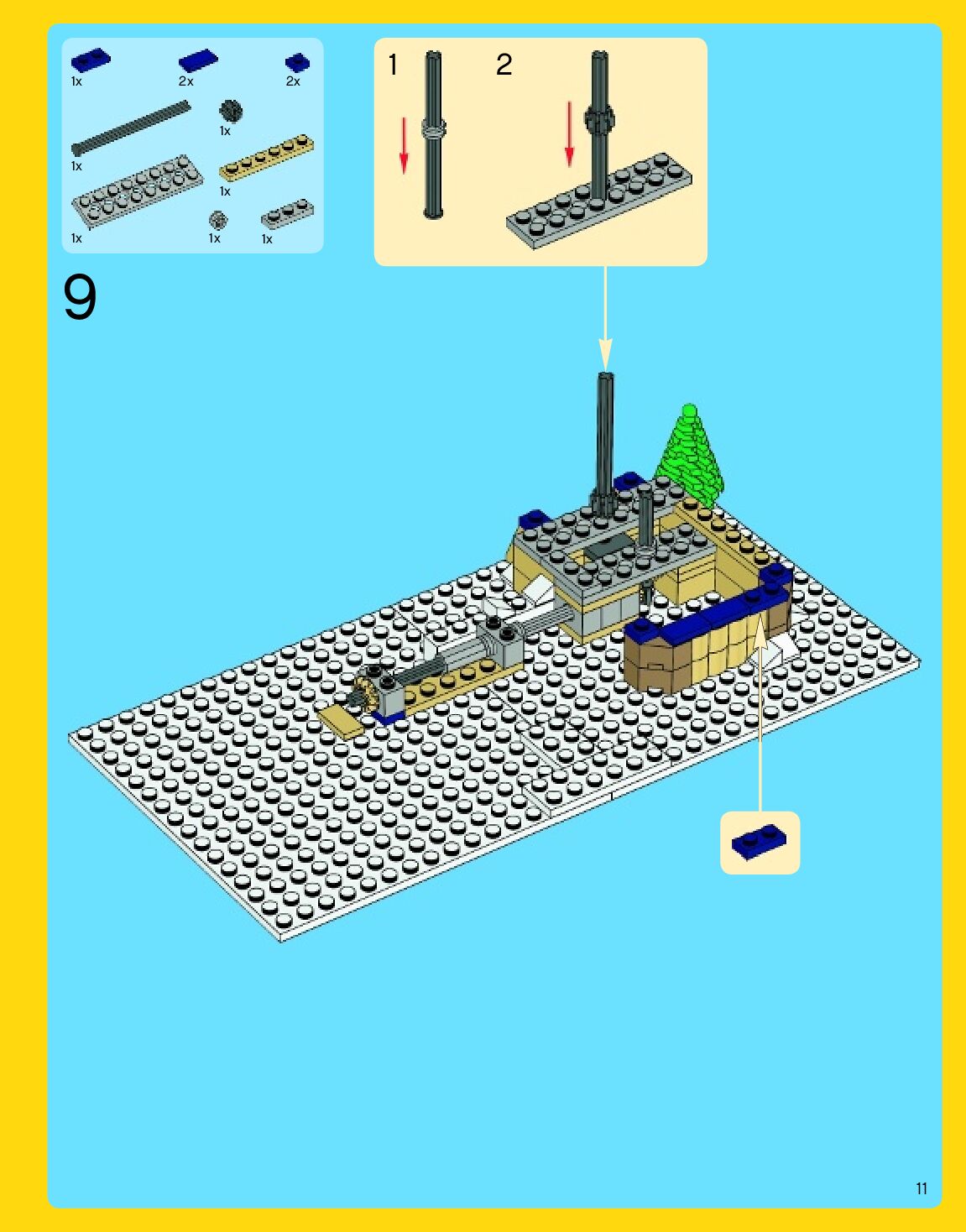 1x 2x 2x

1x

1x

1x

1x 1x 1x

1 2

9

11