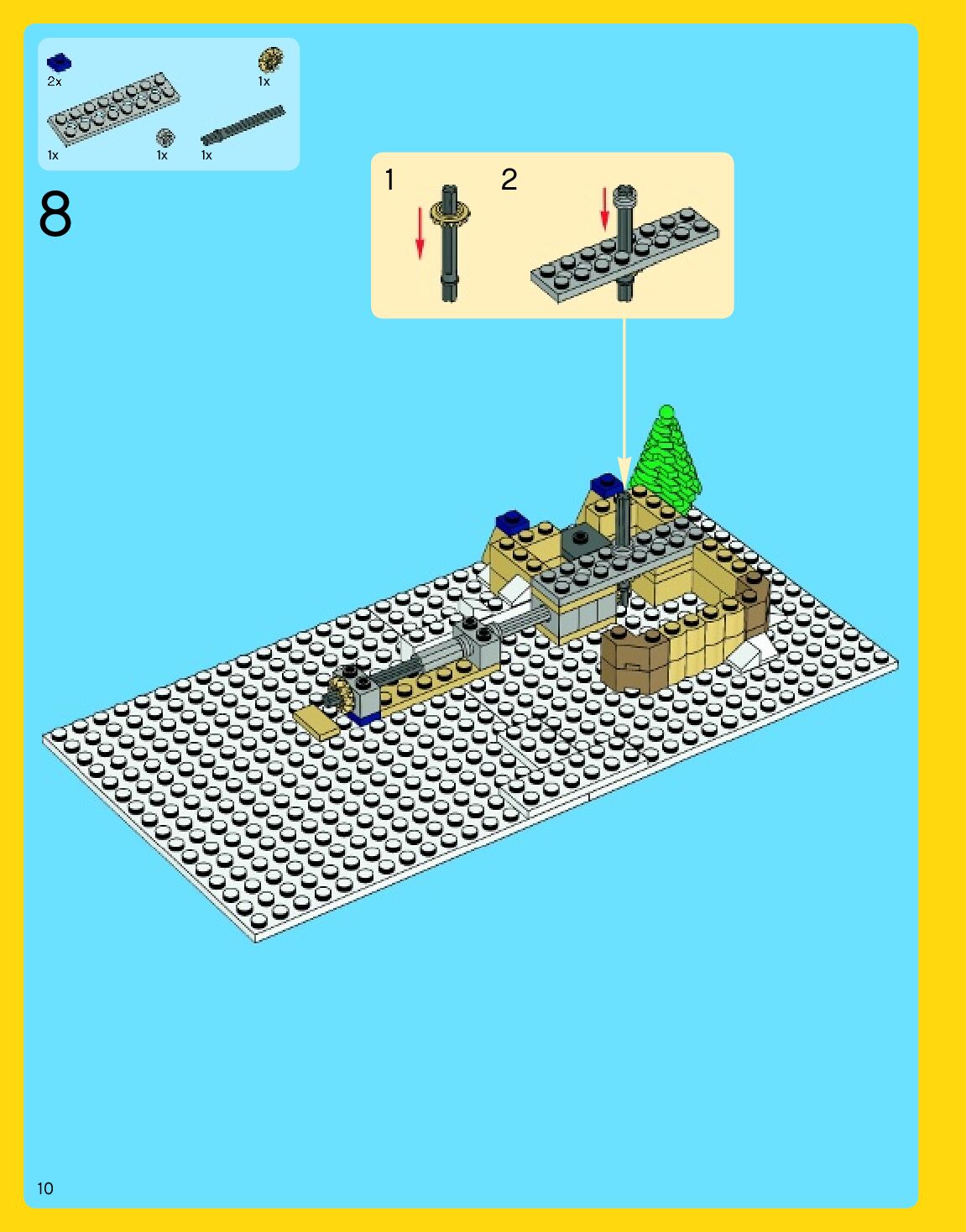 2x

1x

1x

1x

1x

8

1

2

10