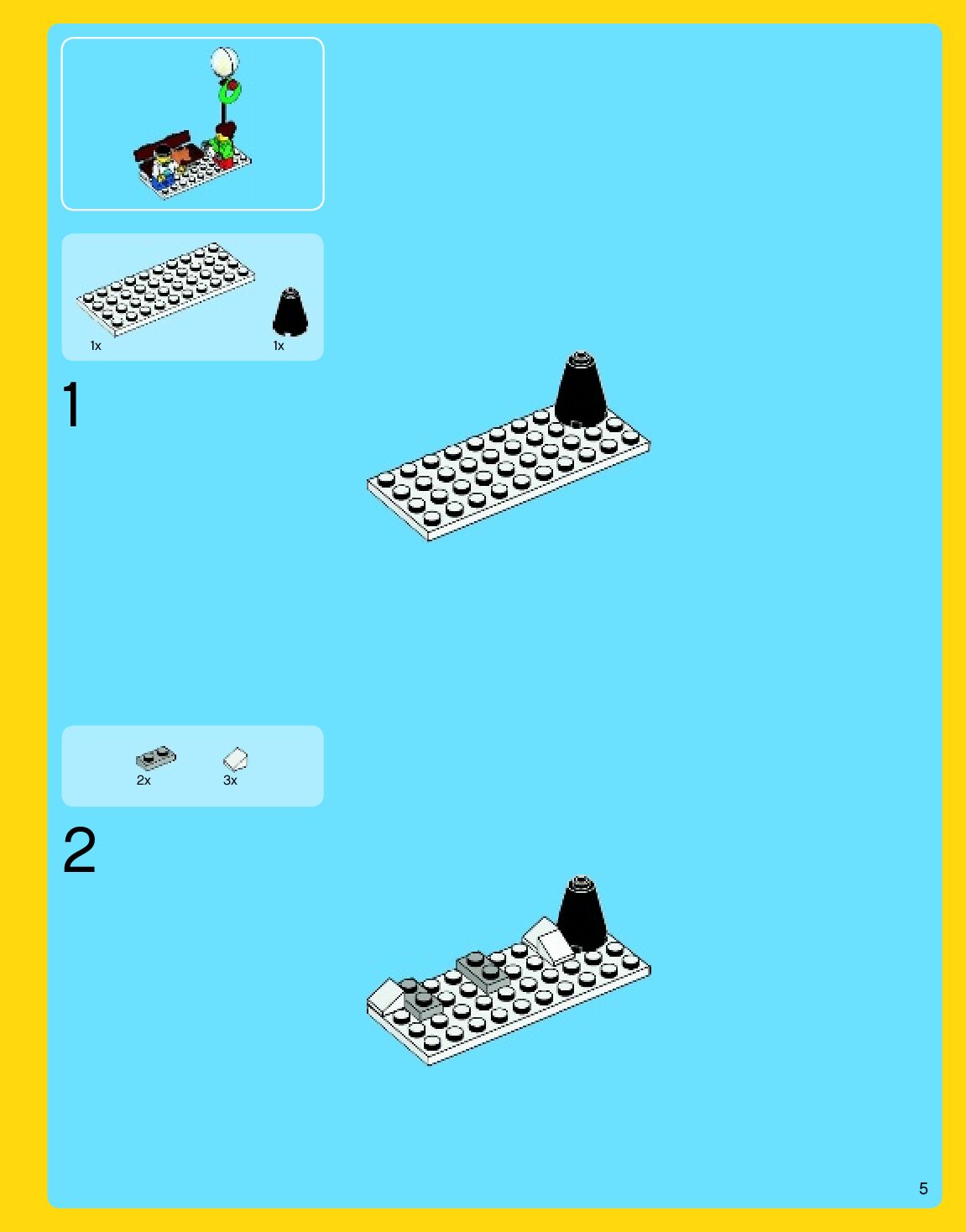 1x
1x

1

2x
3x

2

5