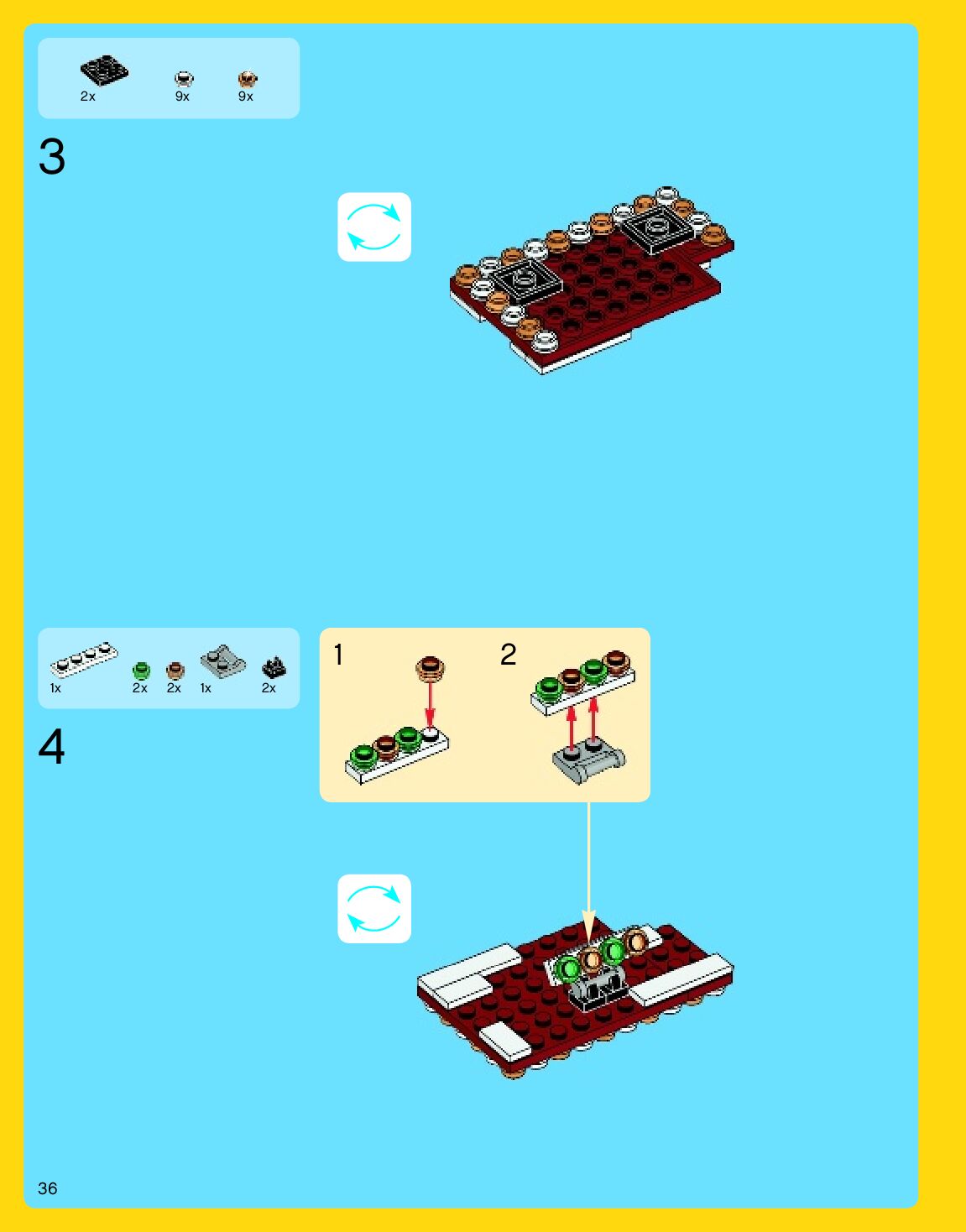 2x 9x 9x

3

1x 2x 2x 1x 2x

4

1

2

36