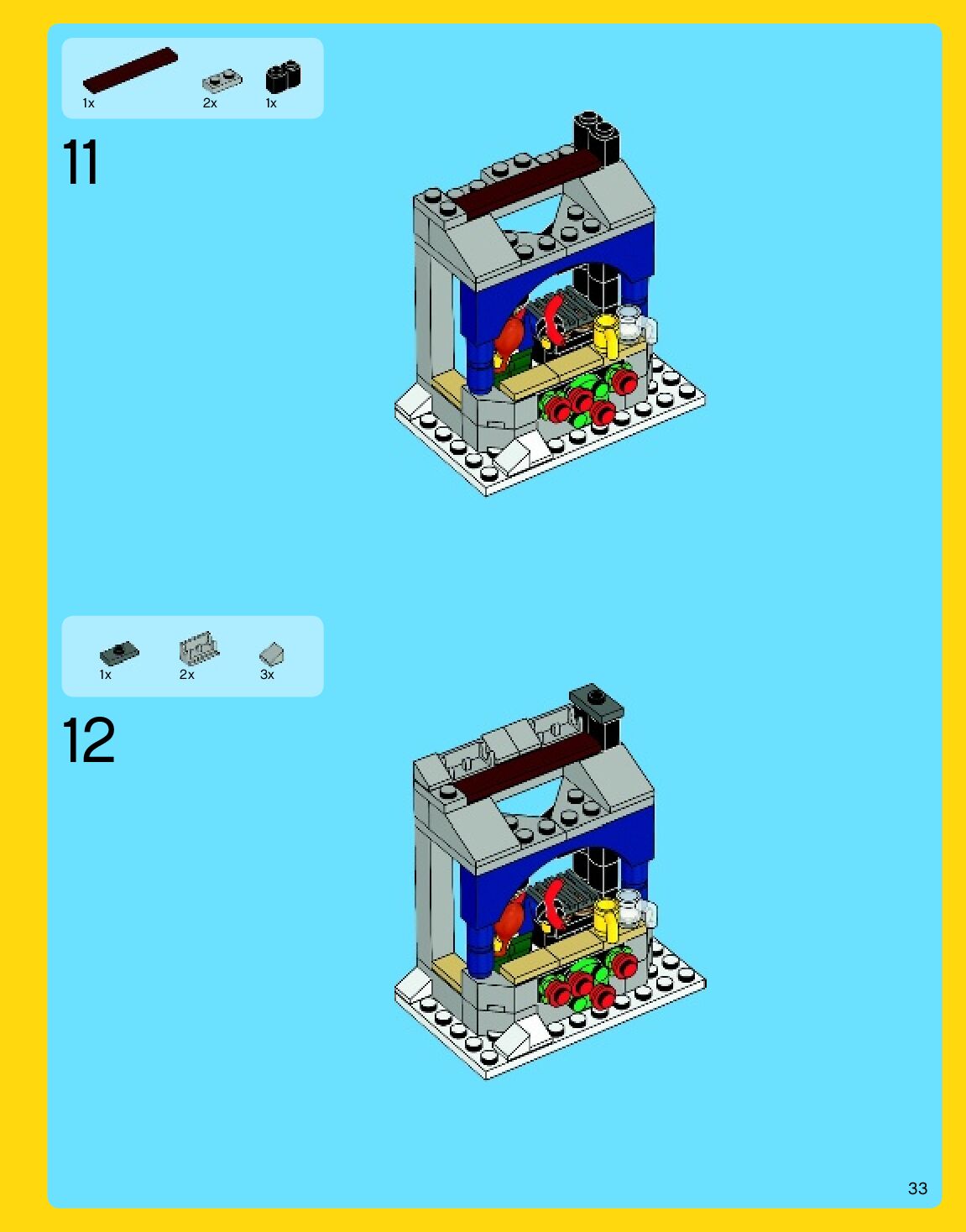 1x 2x 1x

11

1x 2x 3x

12

33