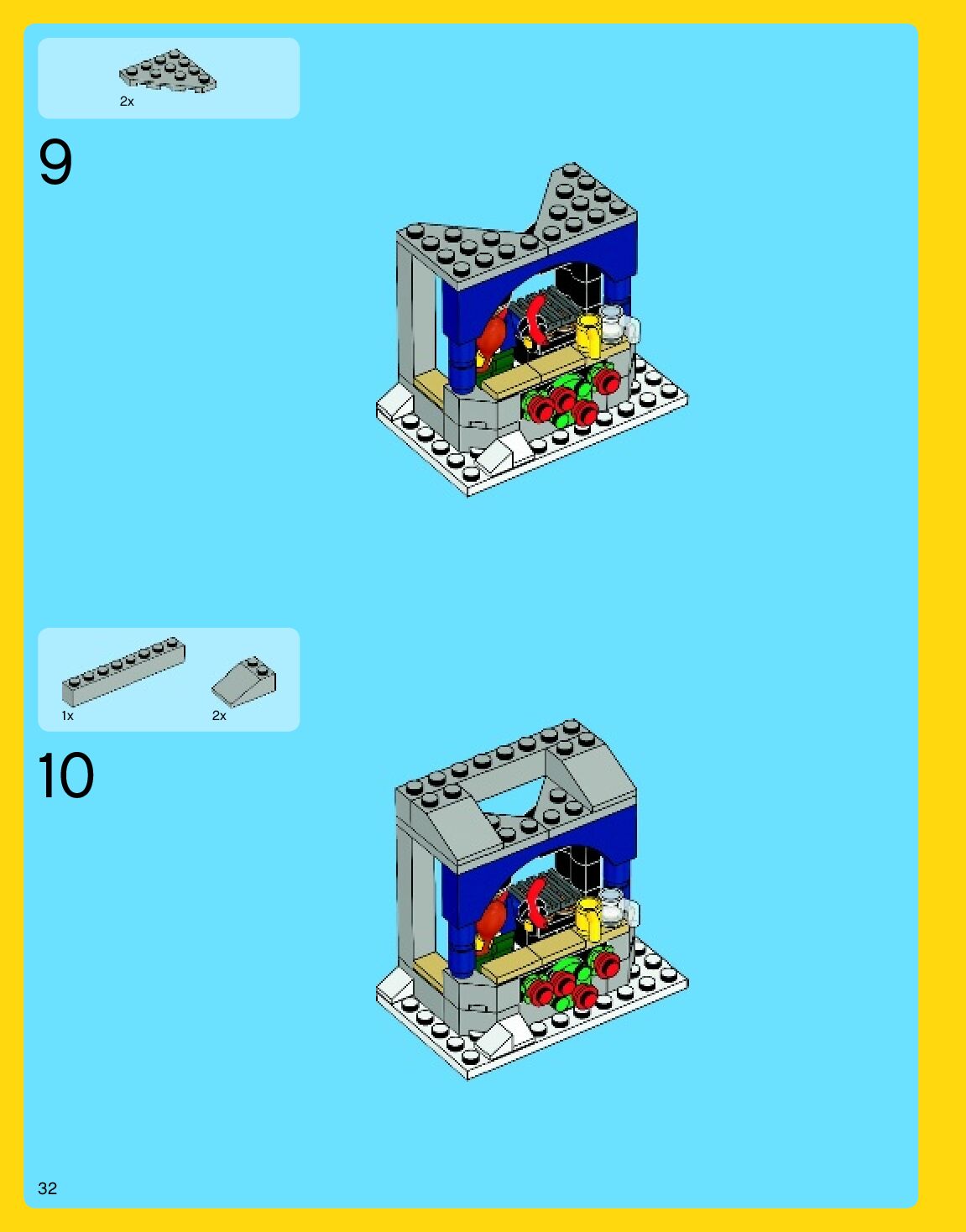 2x

9

1x

2x

10

32