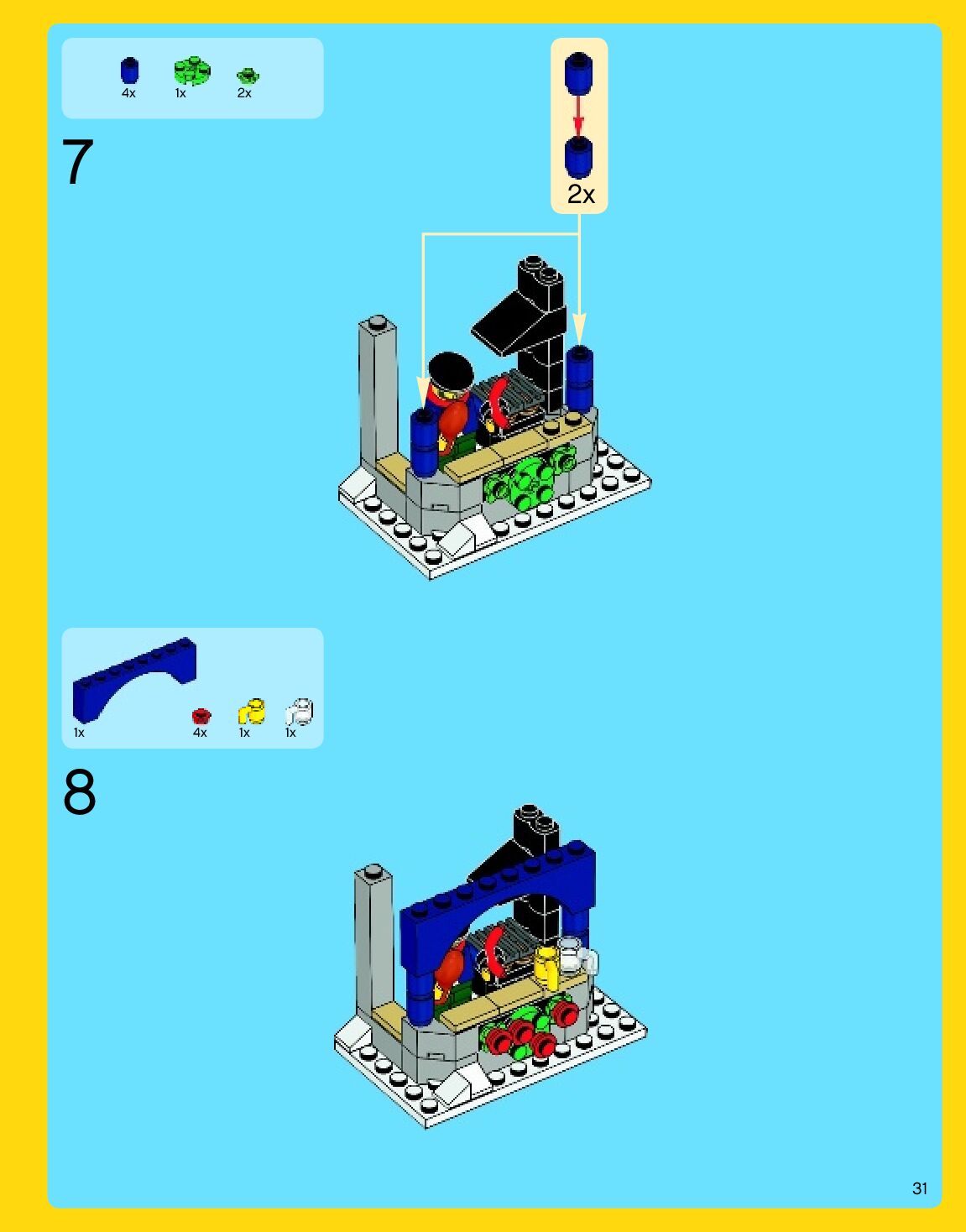 4x 1x 2x

7

2x

1x 4x 1x 1x

8

31