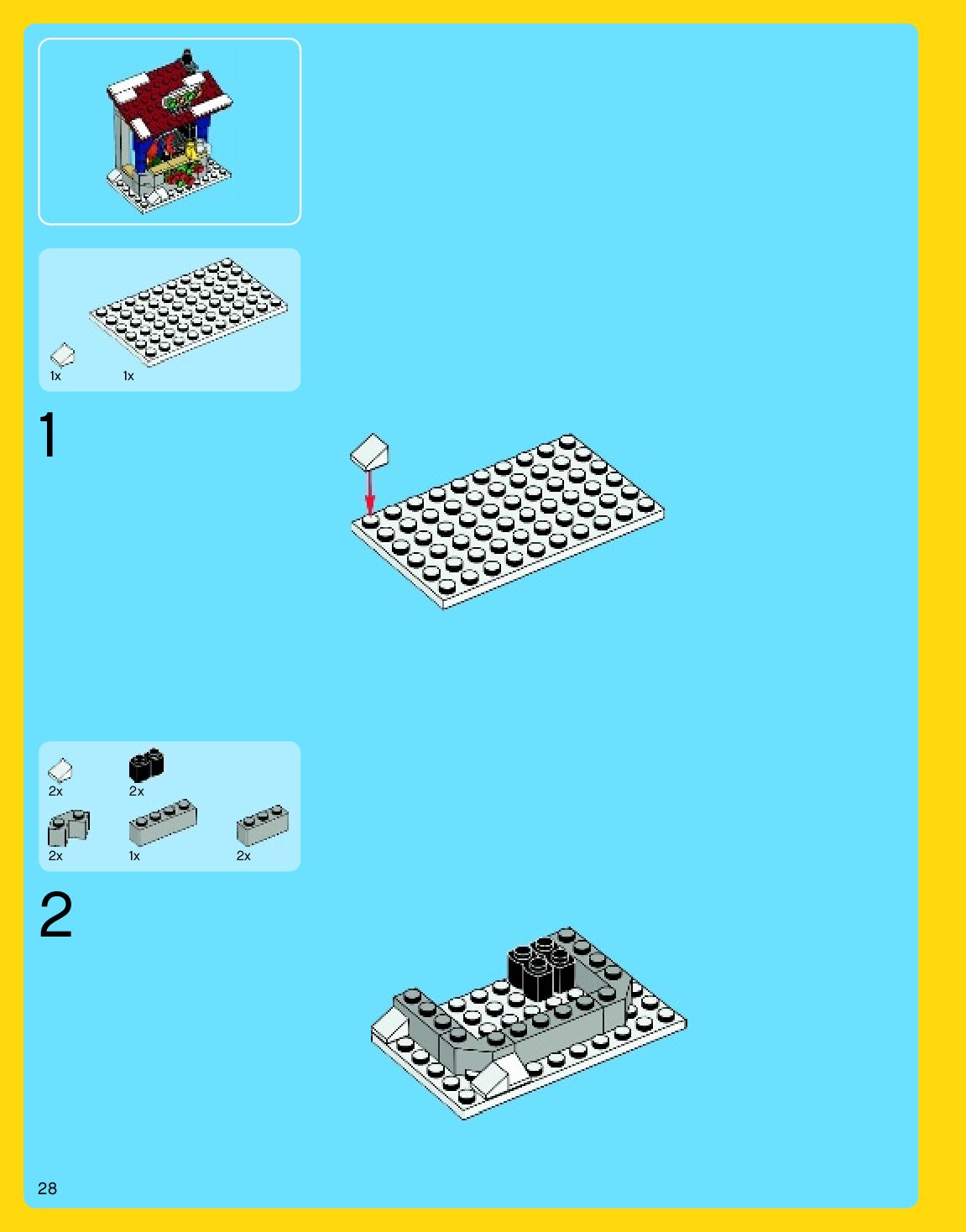 1x 1x

1

2x 2x
2x 1x 2x

2

28