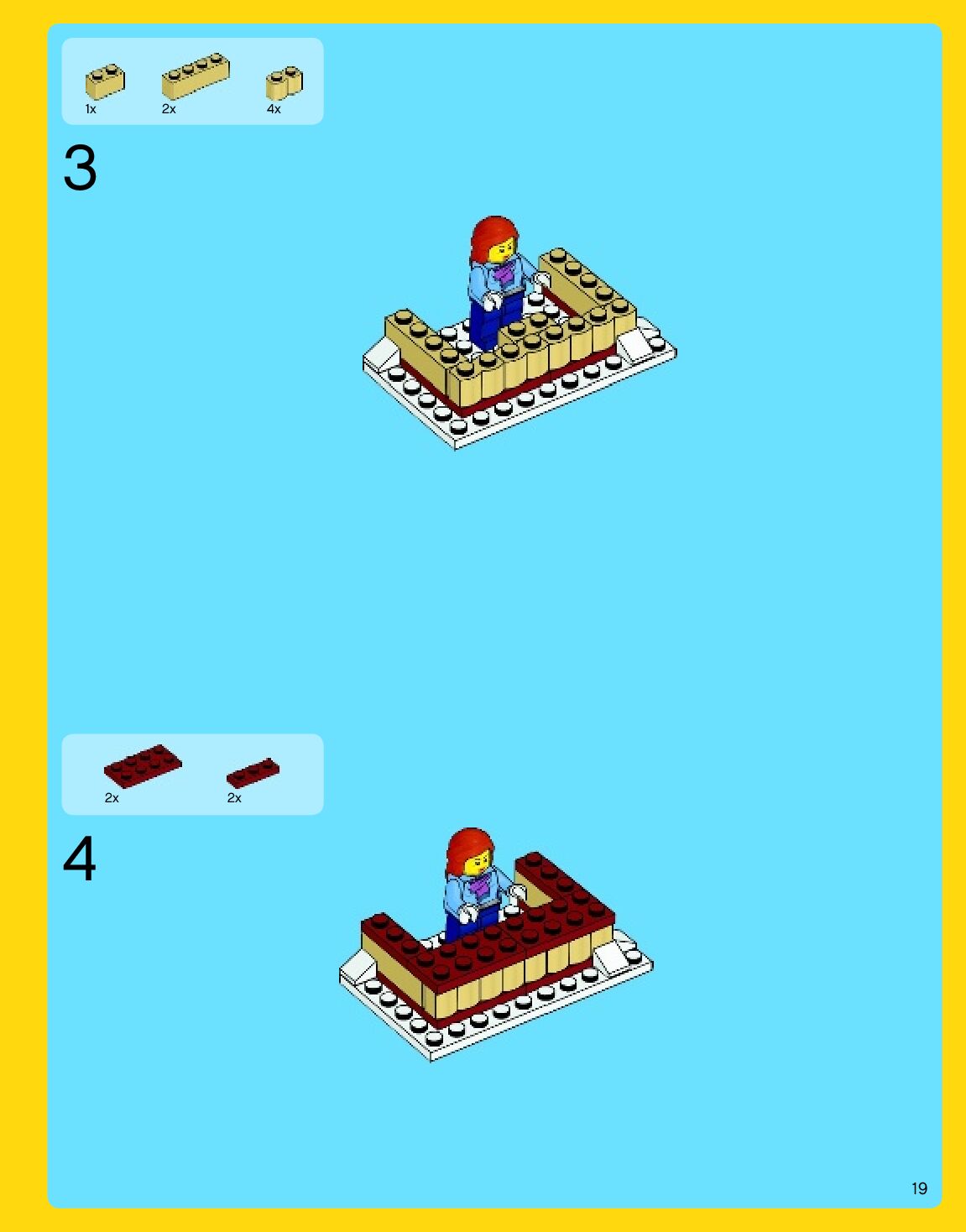 1x 2x 4x

3

2x 2x

4

19