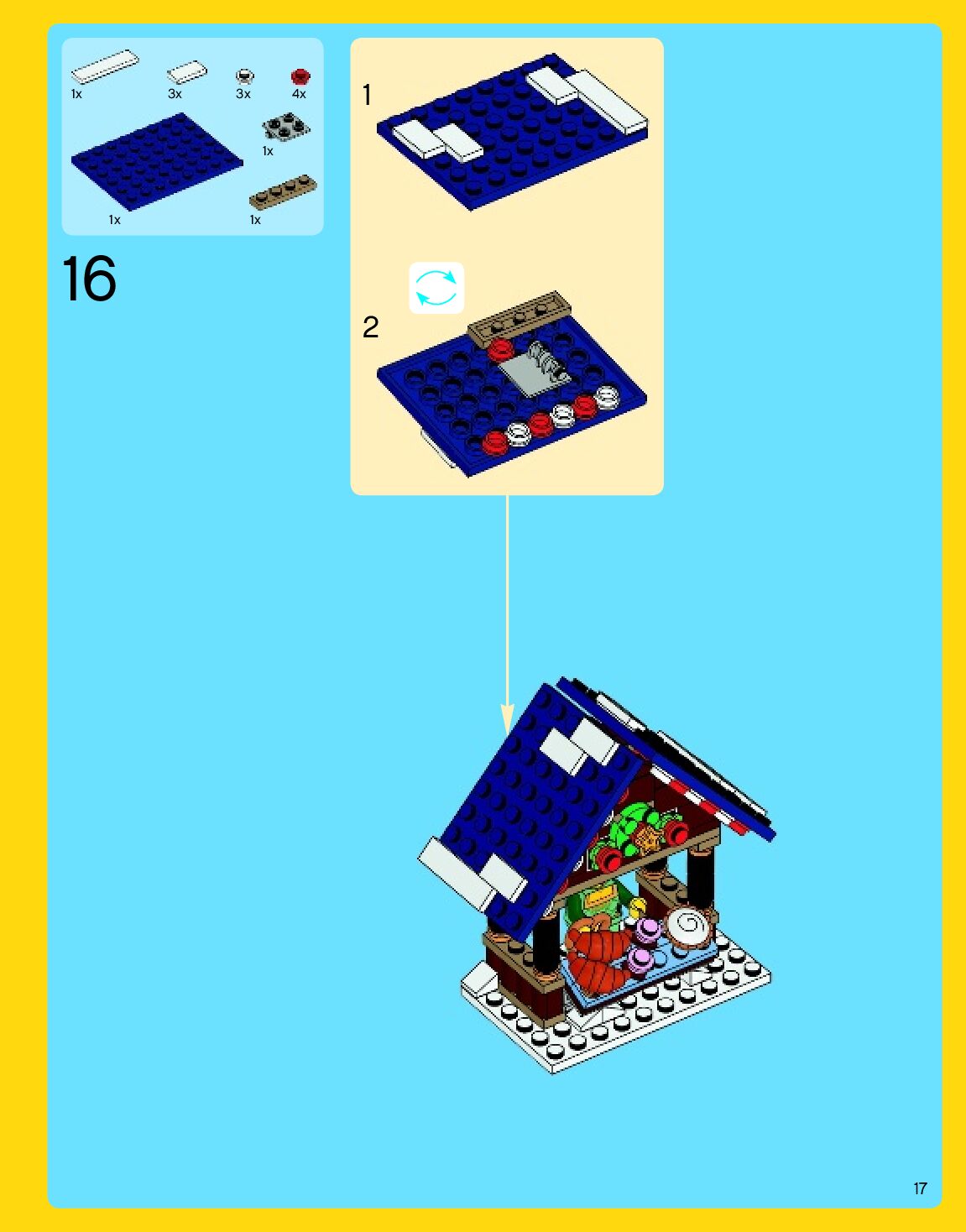 1x
3x
3x
4x
1x
1x
1x

16

1

2

17