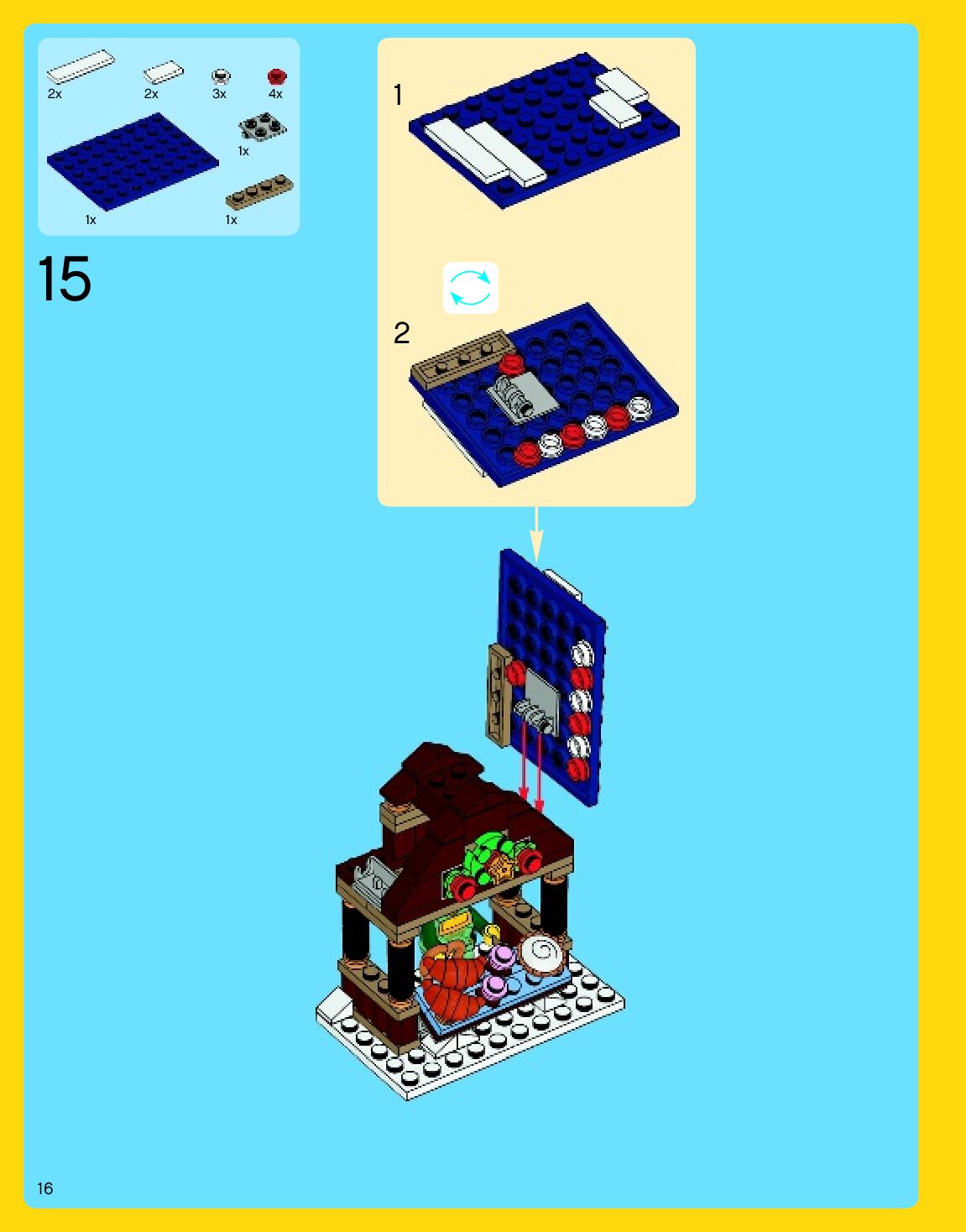 2x 2x 3x 4x

1x

1x 1x

15

1

2

16