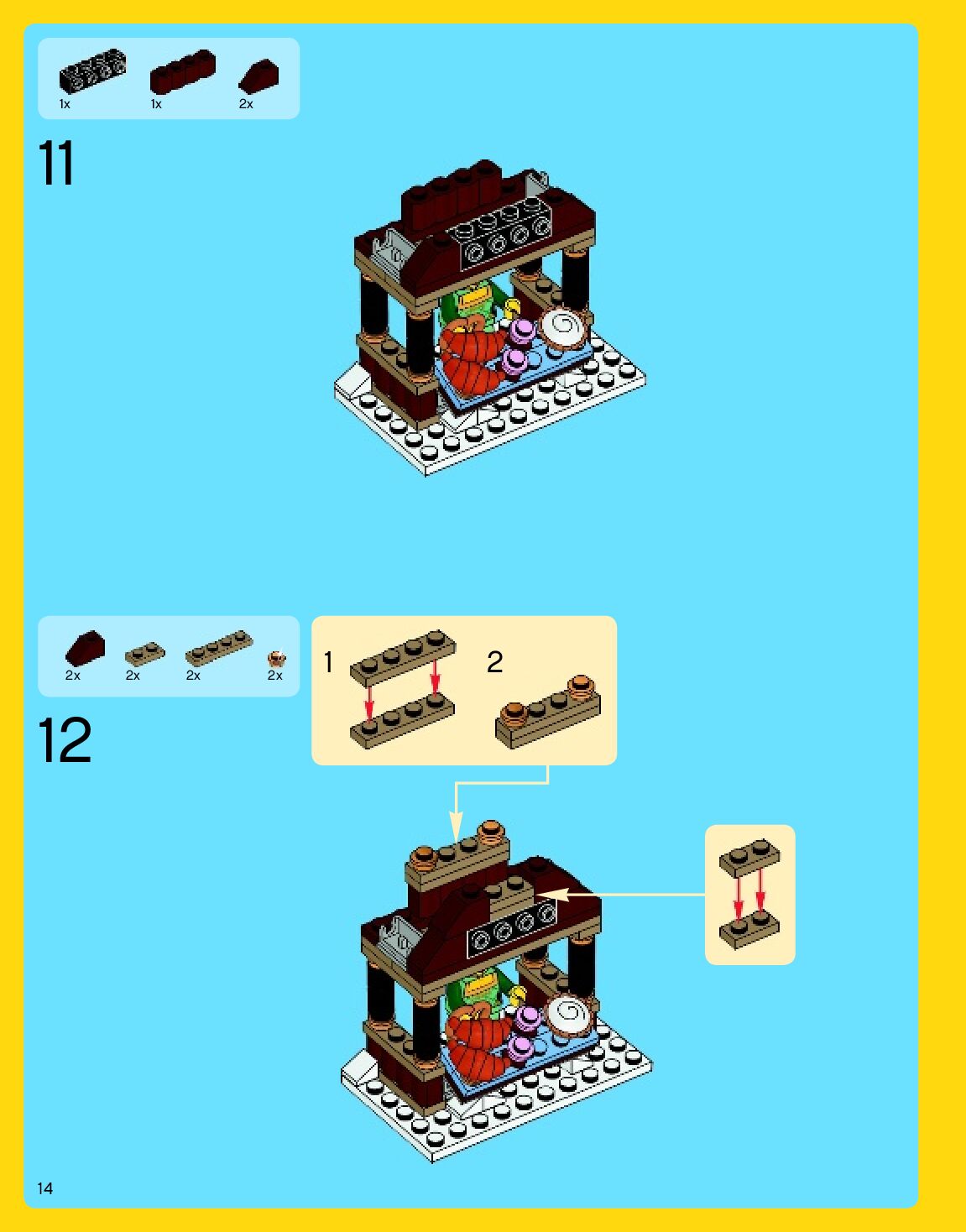 1x 1x 2x

11

2x 2x 2x 2x

12

1

2

14