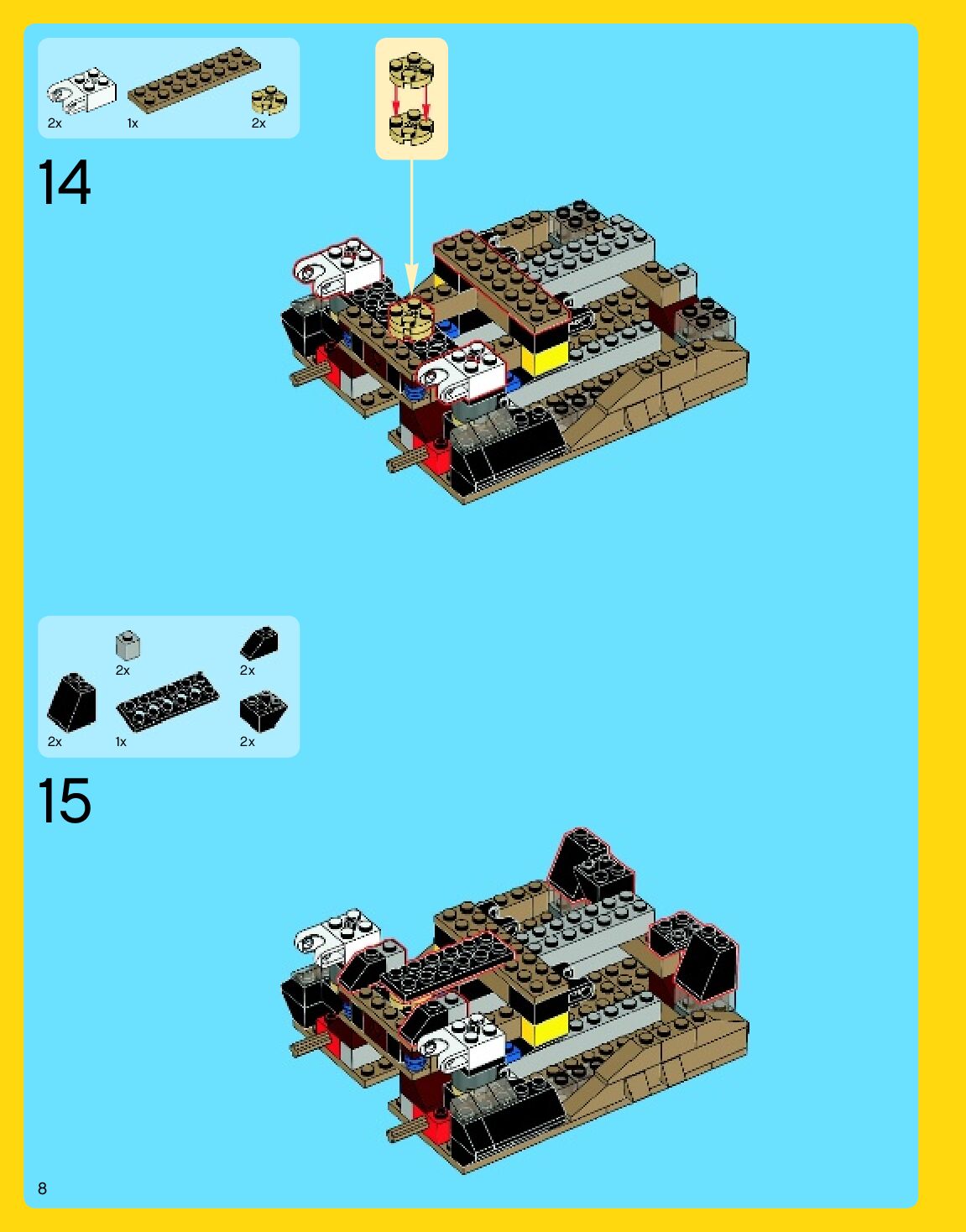 2x 1x 2x

14

2x 2x

2x 1x 2x

15

8