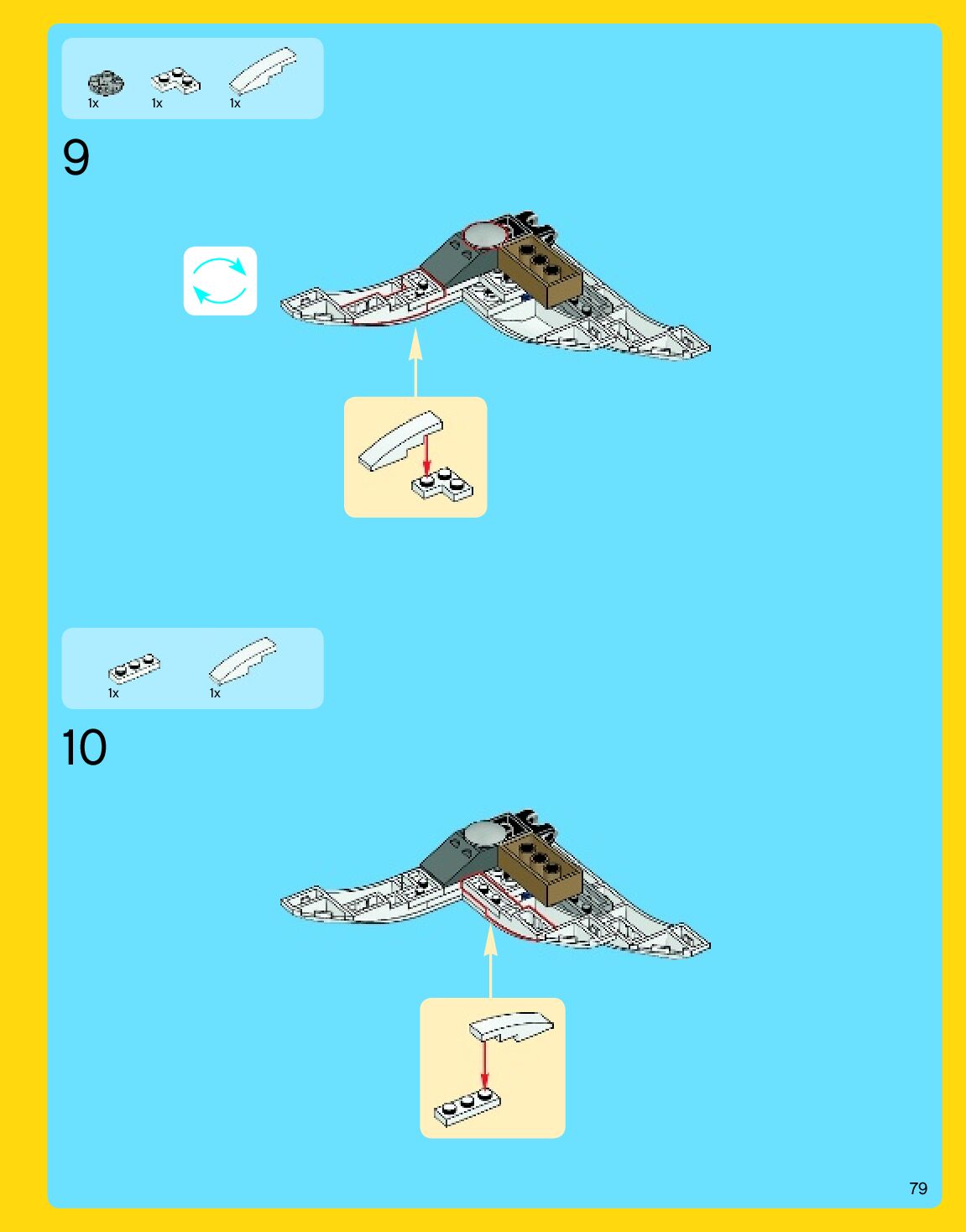 1x 1x 1x

9

1x 1x

10

79